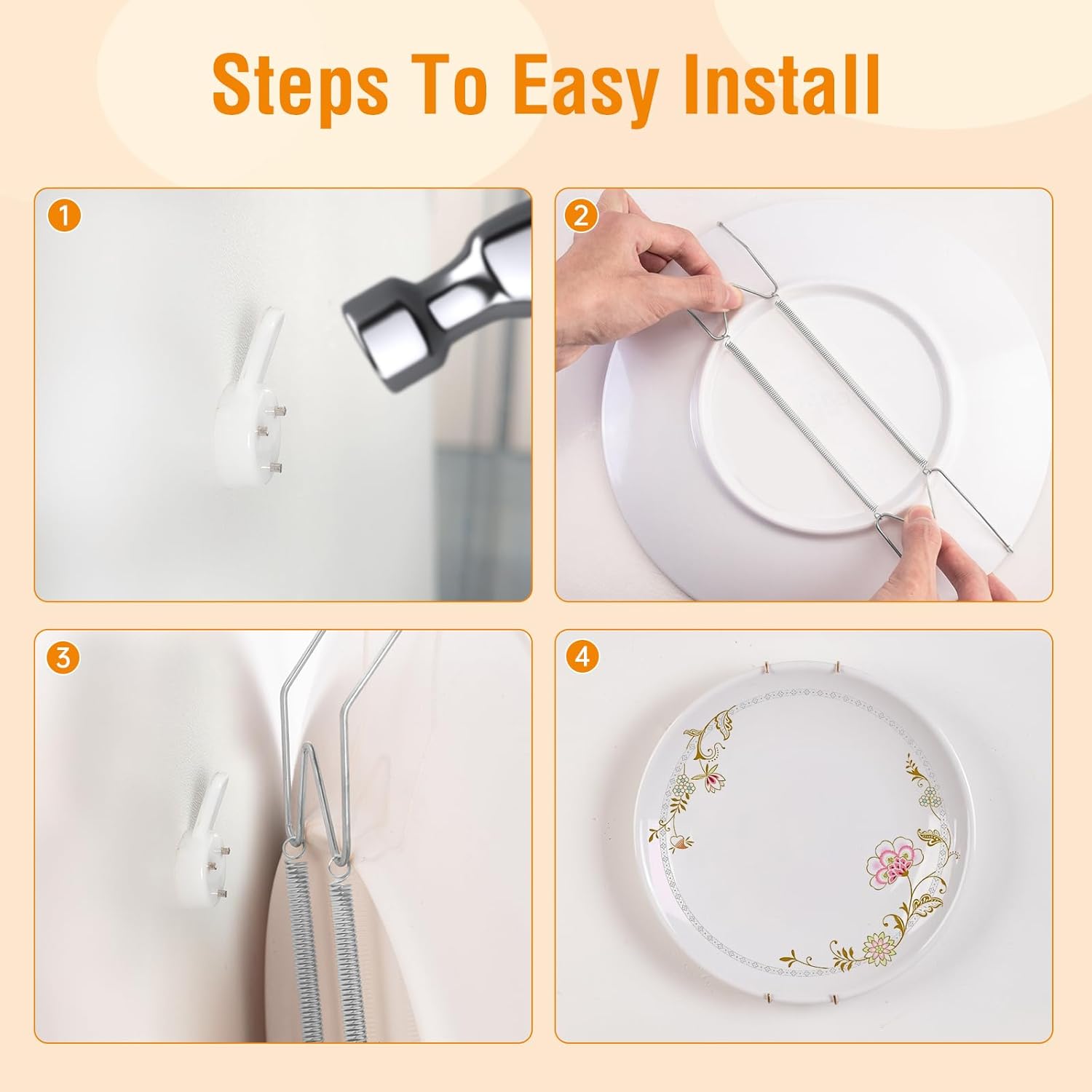 Steps To Easy Install

1

2

3

4