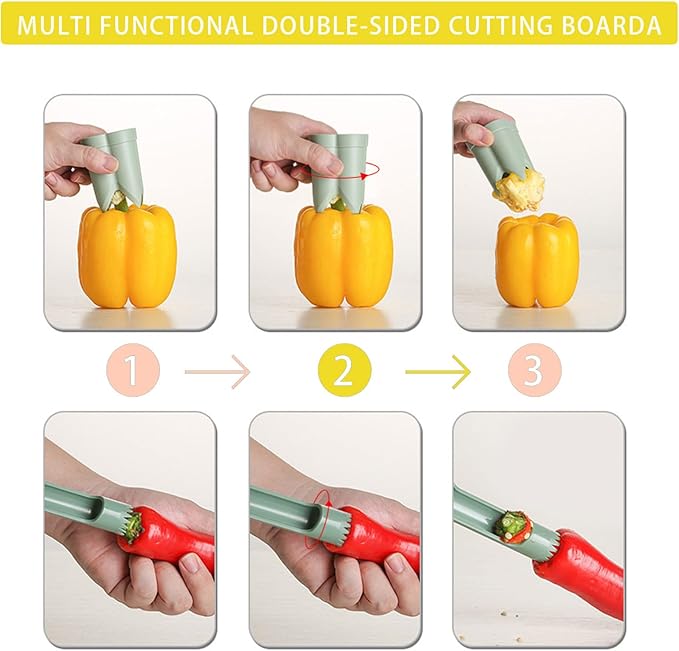 MULTI FUNCTIONAL DOUBLE-SIDED CUTTING BOARDA

1

2

3