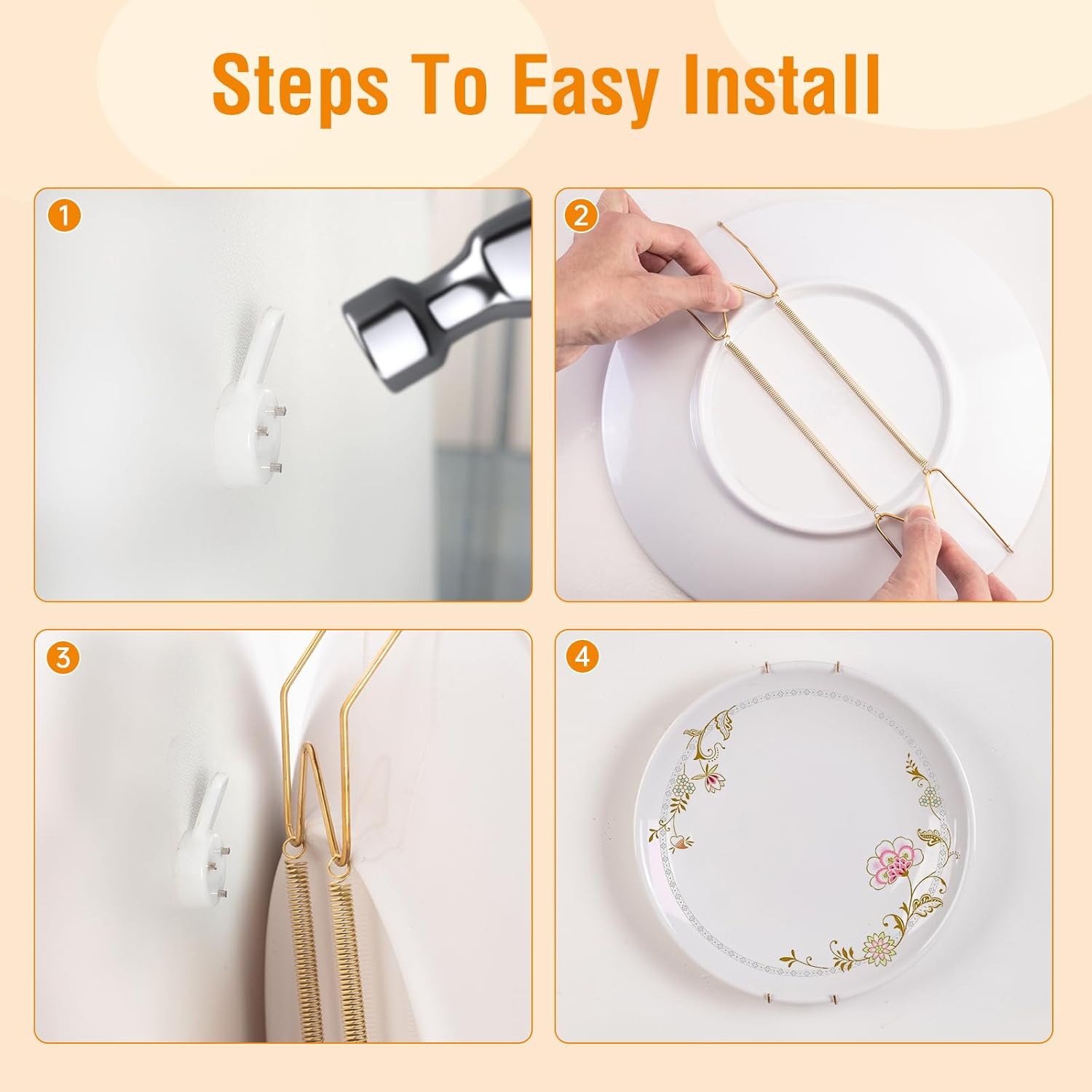 Steps To Easy Install

1

2

3

4