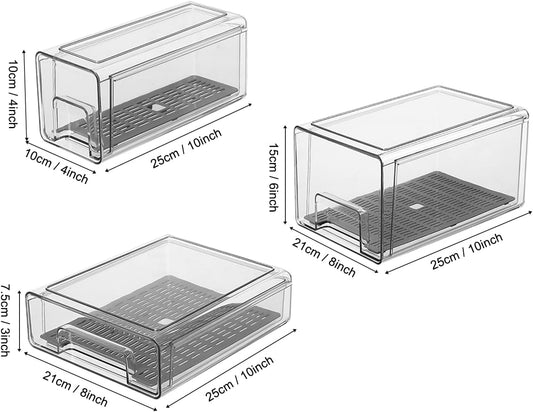 10cm / 4inch
10cm / 4inch
25cm / 10inch

15cm / 6inch
21cm / 8inch
25cm / 10inch

7.5cm / 3inch
21cm / 8inch
25cm / 10inch