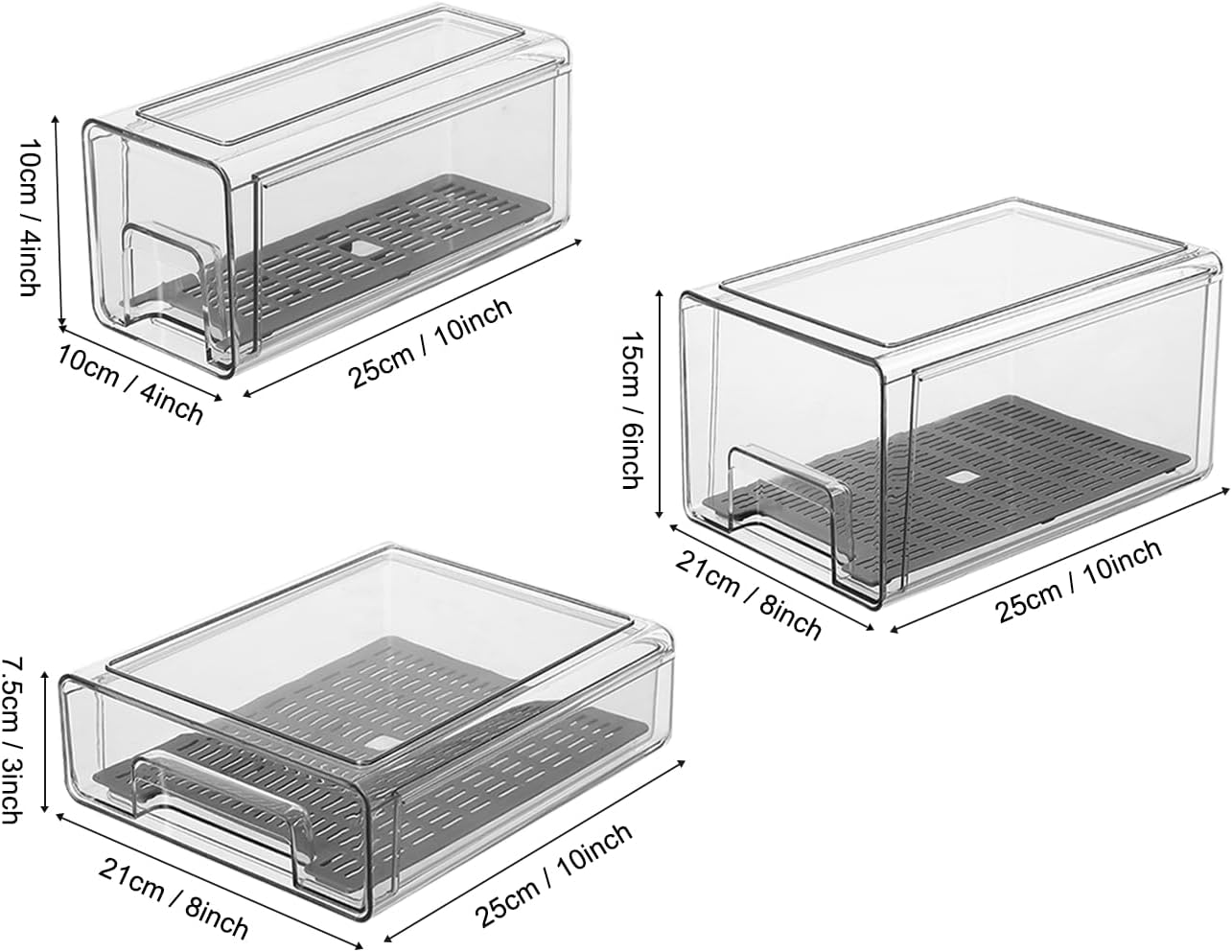 10cm / 4inch

10cm / 4inch

25cm / 10inch

15cm / 6inch

21cm / 8inch

25cm / 10inch

7.5cm / 3inch

21cm / 8inch

25cm / 10inch