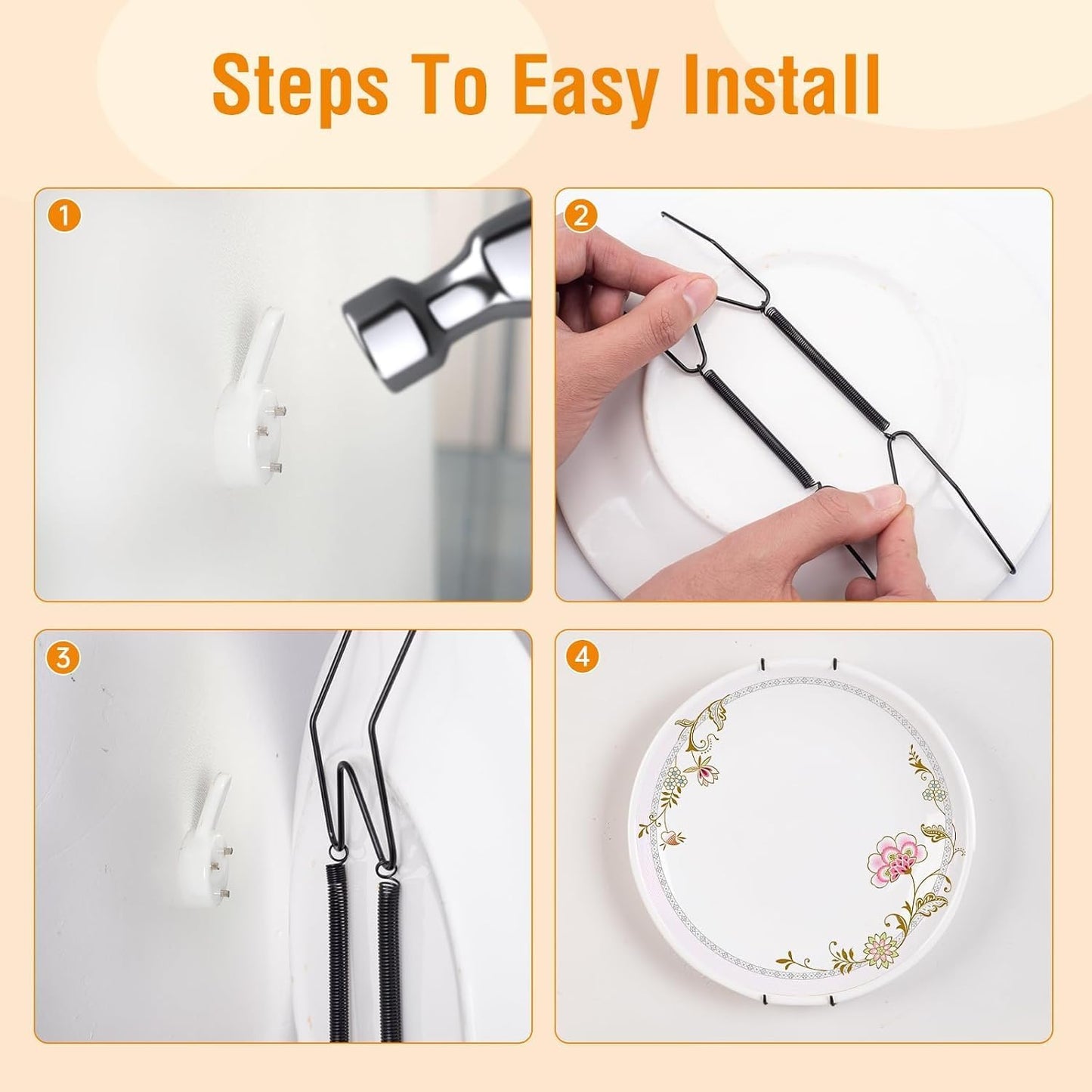 Steps To Easy Install

1

2

3

4