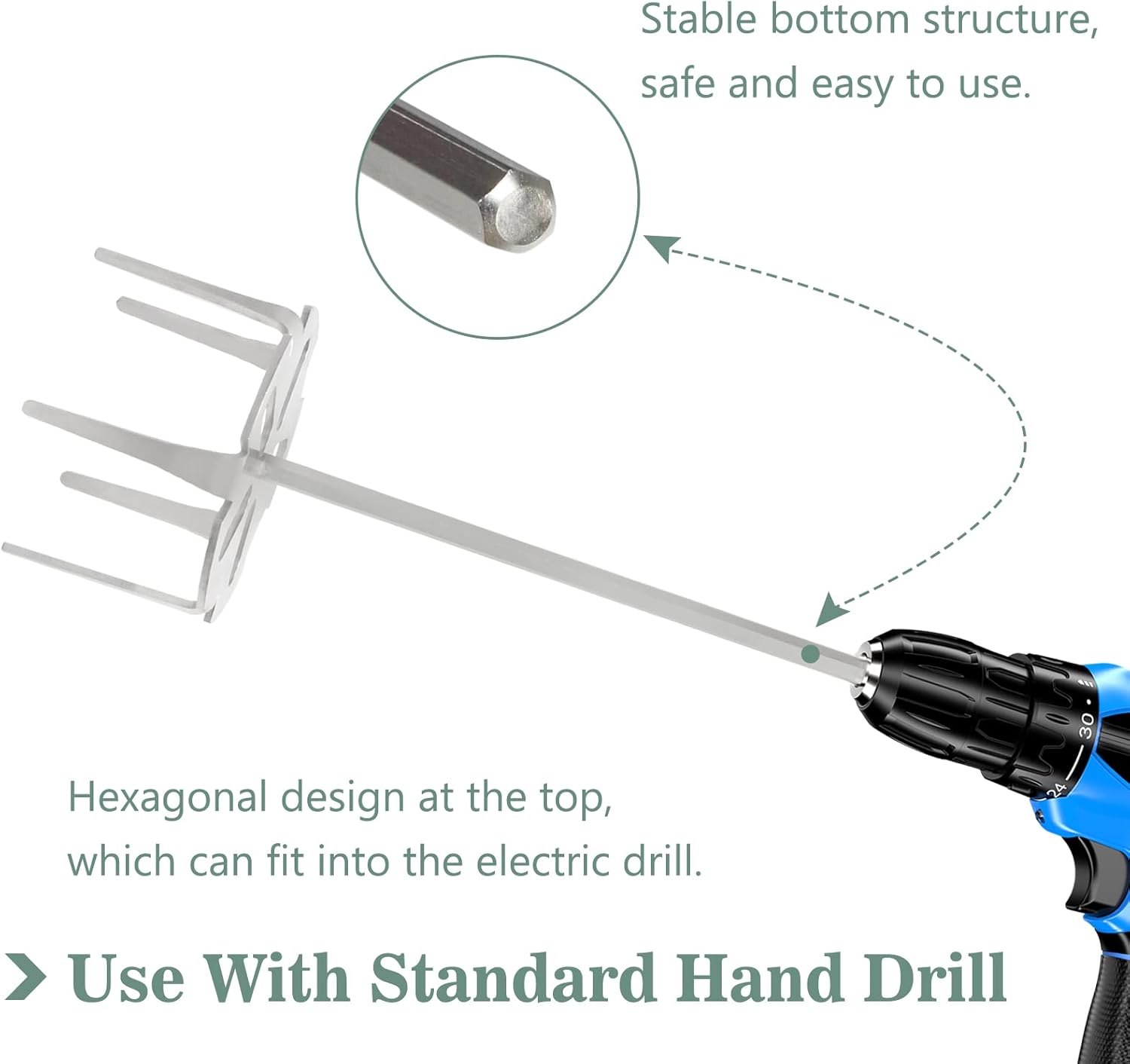 Stable bottom structure, safe and easy to use.

30

24

Hexagonal design at the top, which can fit into the electric drill.

Use With Standard Hand Drill