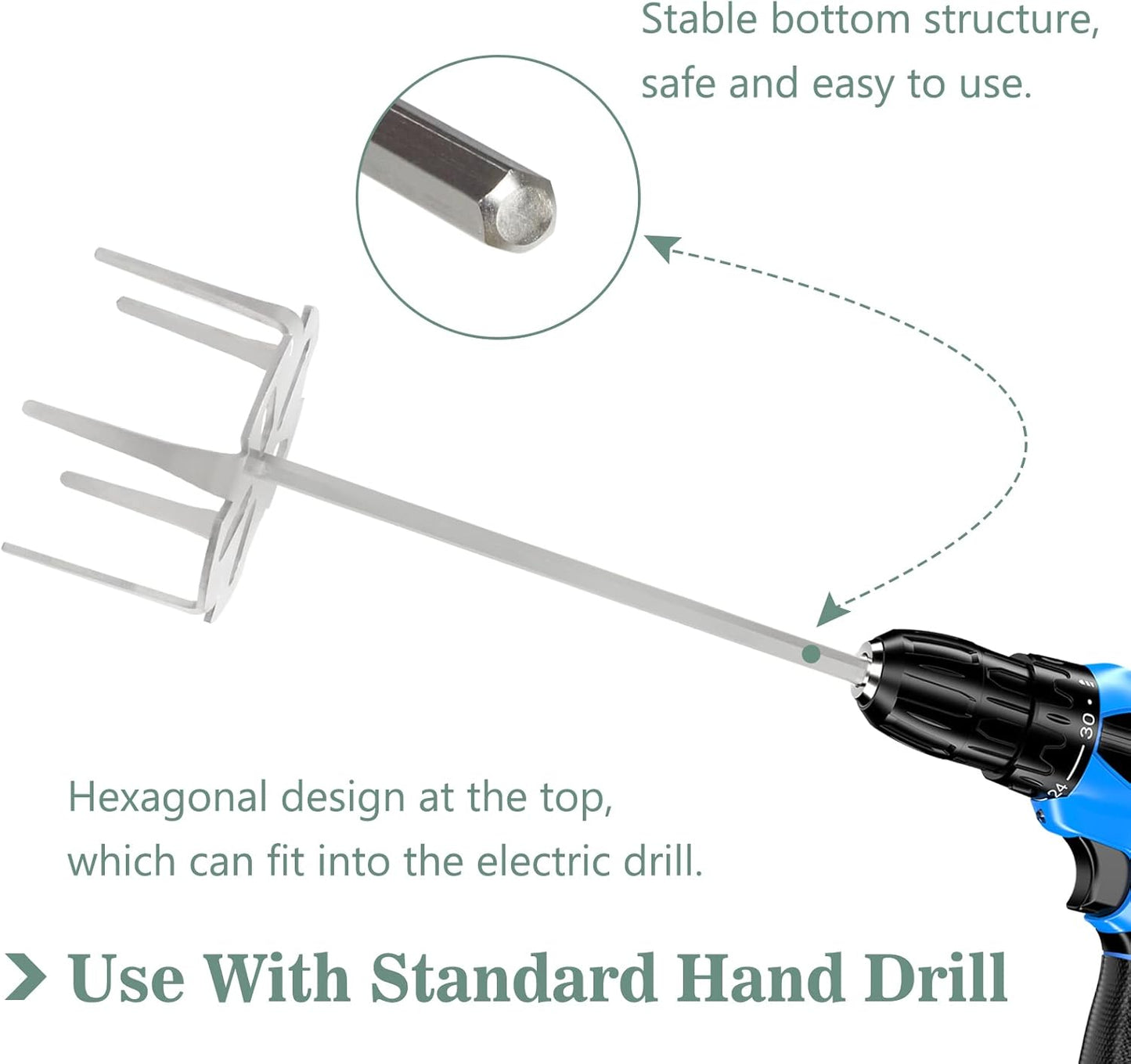 Stable bottom structure, safe and easy to use.

30

24

Hexagonal design at the top, which can fit into the electric drill.

Use With Standard Hand Drill