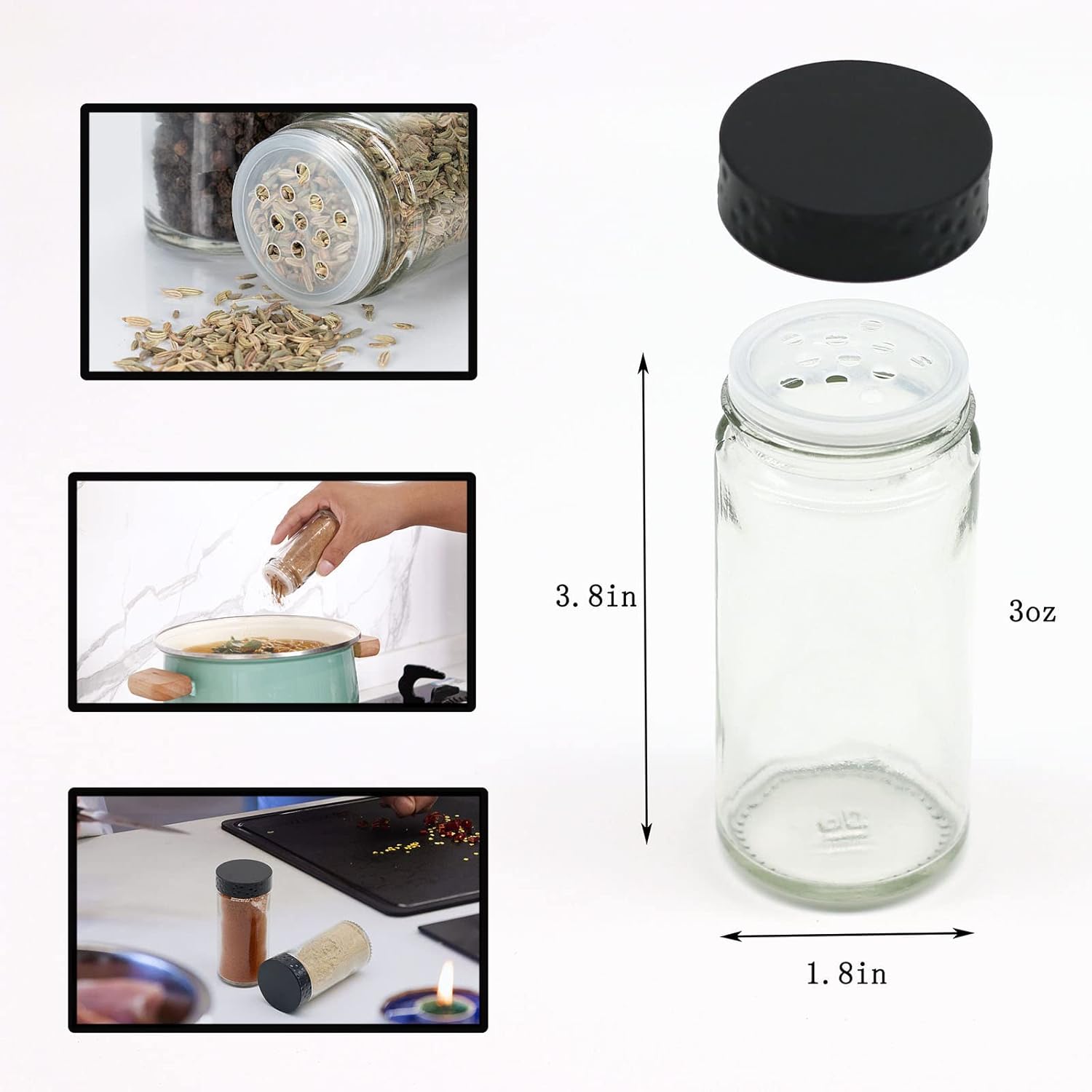 3.8in

3oz

1.8in