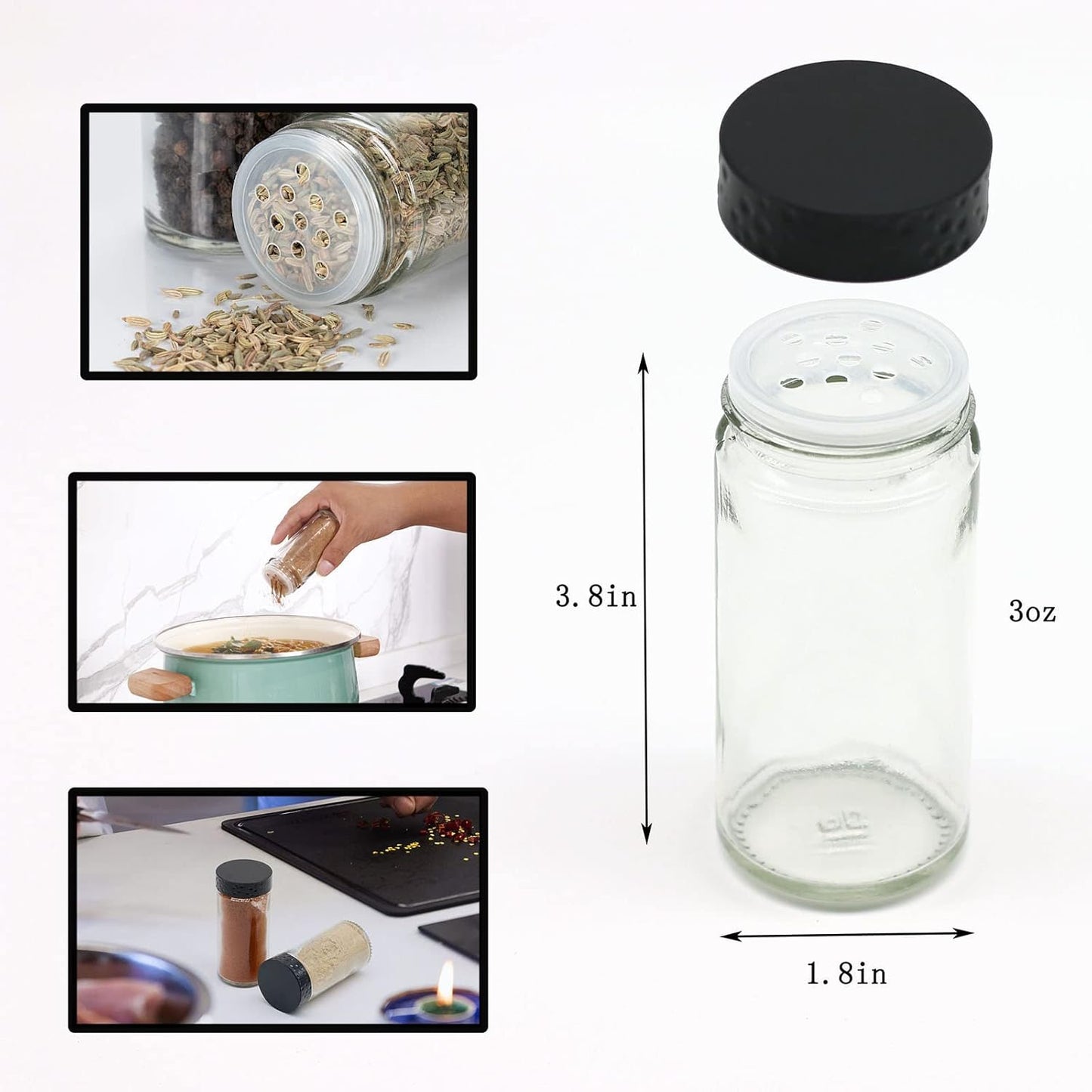 3.8in

3oz

1.8in