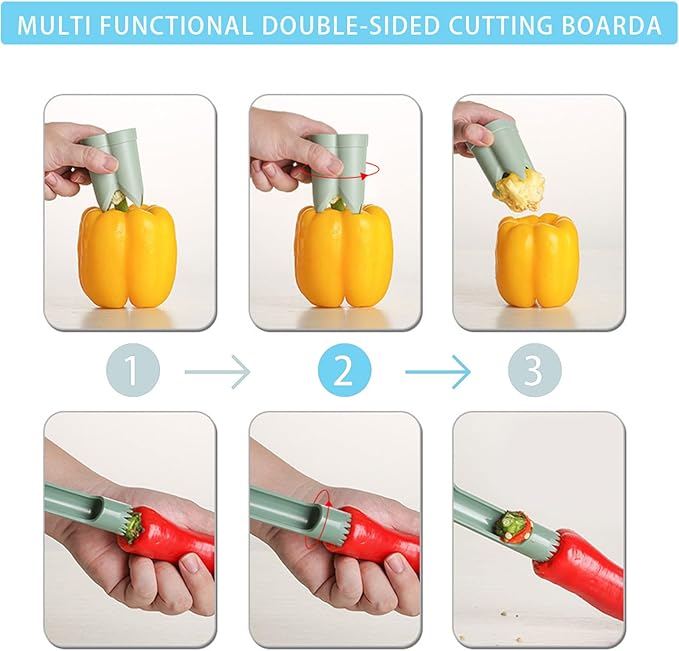 MULTI FUNCTIONAL DOUBLE-SIDED CUTTING BOARDA

1

2

3