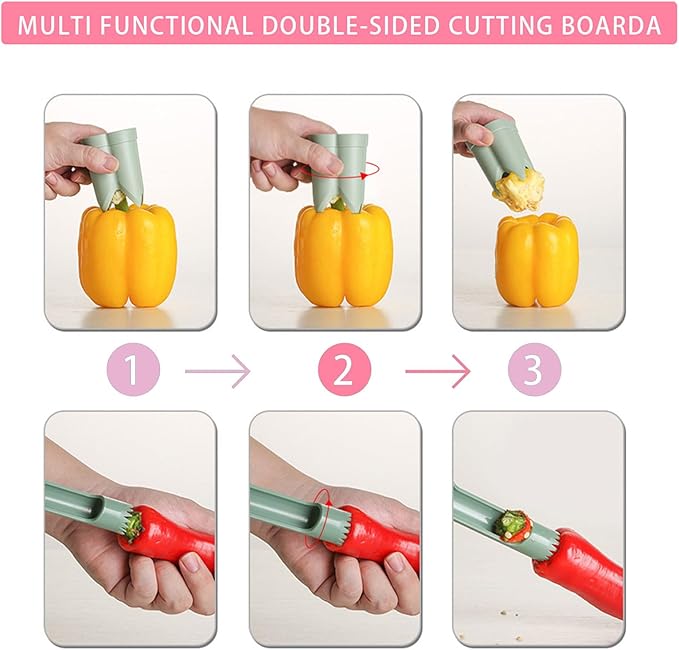 MULTI FUNCTIONAL DOUBLE-SIDED CUTTING BOARDA

1

2

3