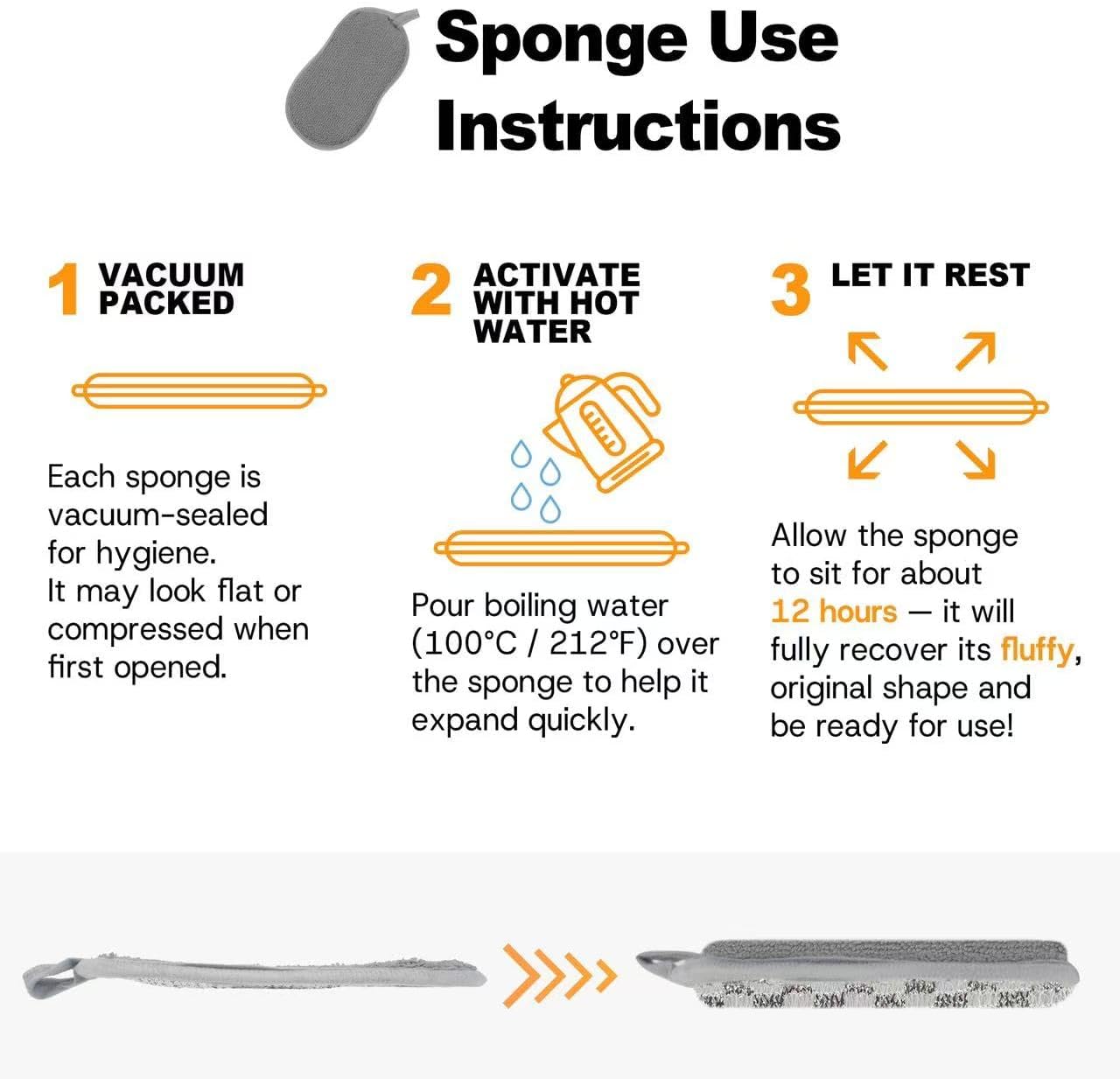 Sponge Use Instructions

1 VACUUM PACKED

Each sponge is vacuum-sealed for hygiene.
It may look flat or compressed when first opened.

2 ACTIVATE WITH HOT WATER

Pour boiling water (100°C / 212°F) over the sponge to help it expand quickly.

3 LET IT REST

Allow the sponge to sit for about 12 hours — it will fully recover its fluffy, original shape and be ready for use!