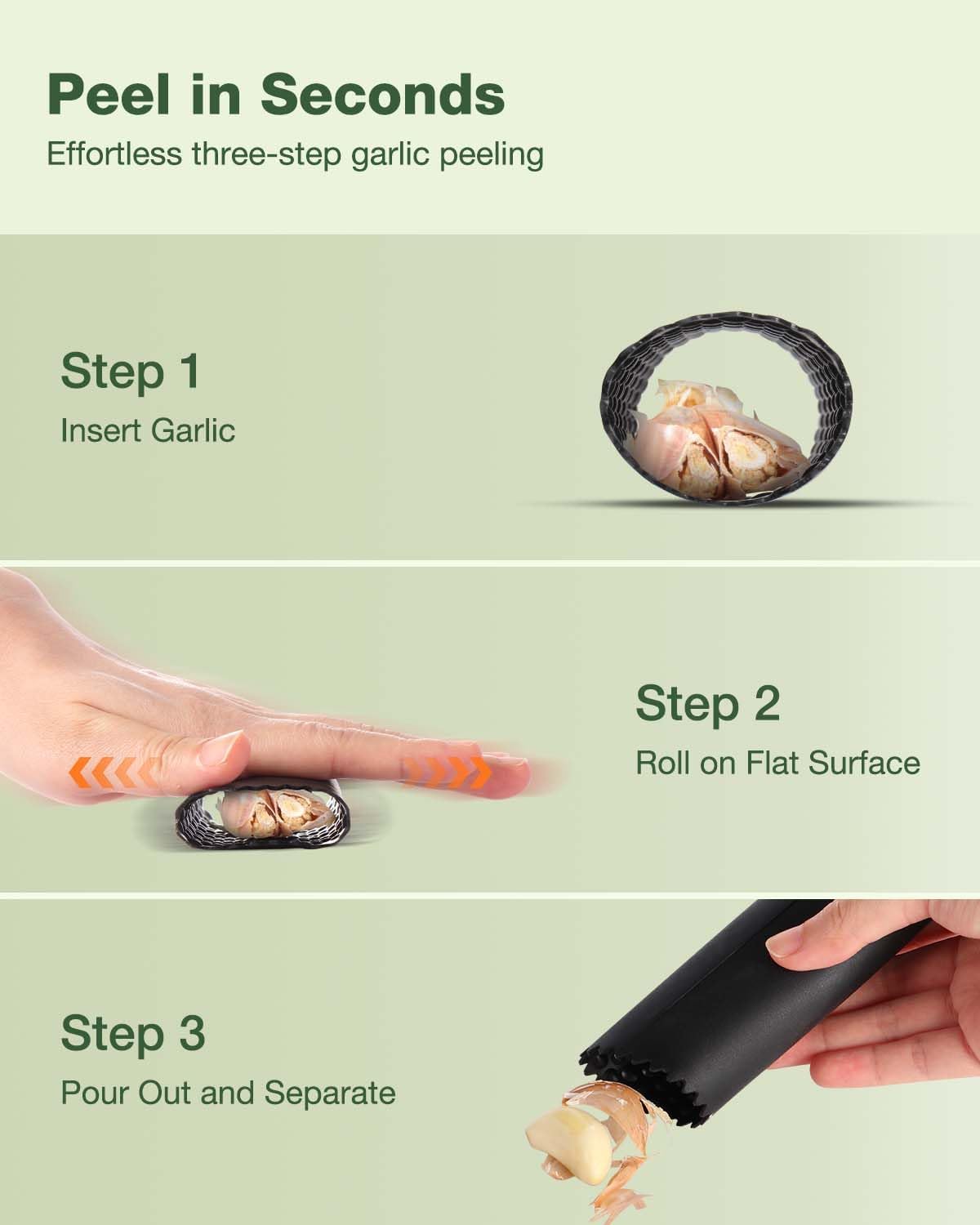 Peel in Seconds

Effortless three-step garlic peeling

Step 1

Insert Garlic

Step 2

Roll on Flat Surface

Step 3

Pour Out and Separate