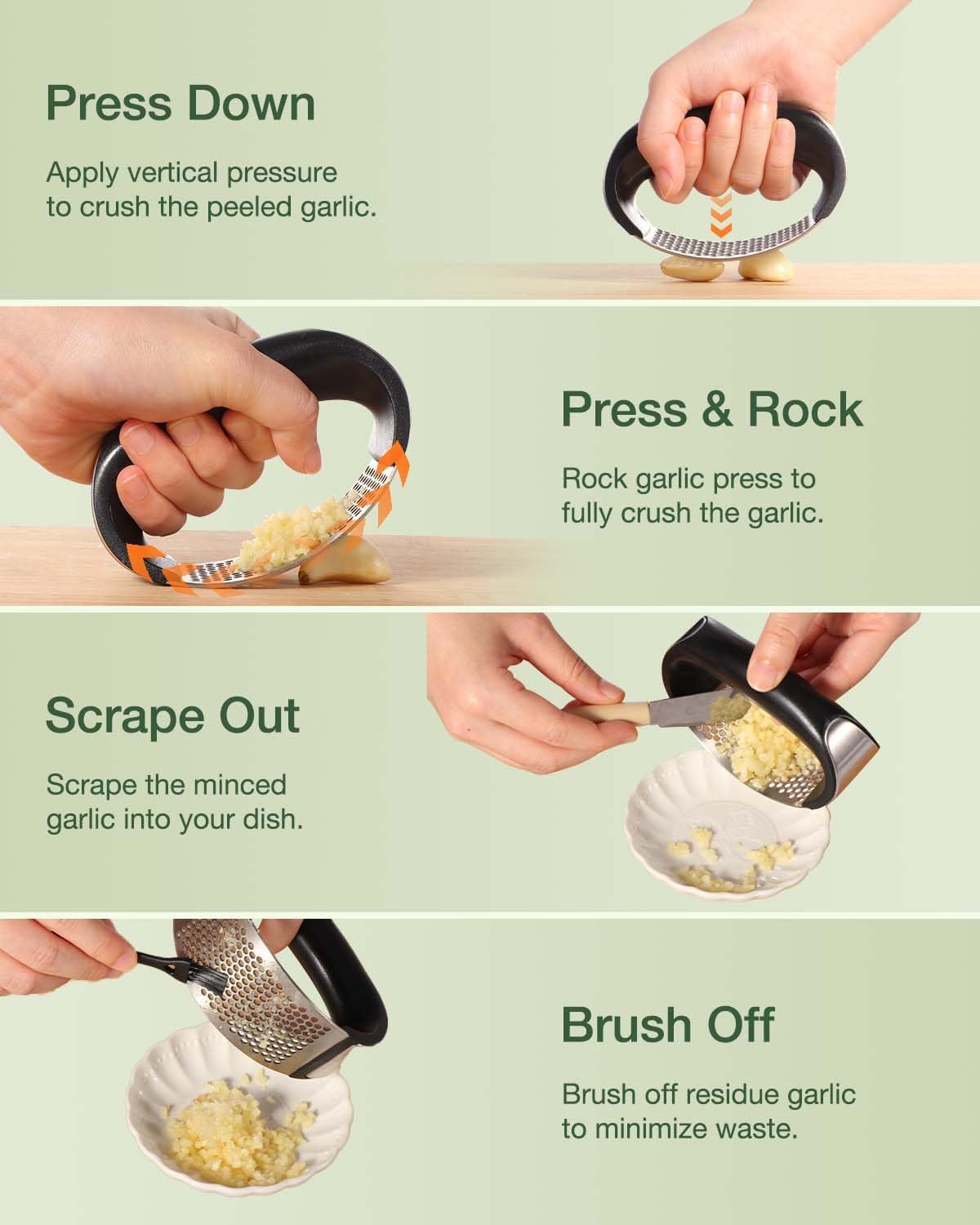 Press Down

Apply vertical pressure to crush the peeled garlic.

Press & Rock

Rock garlic press to fully crush the garlic.

Scrape Out

Scrape the minced garlic into your dish.

Brush Off

Brush off residue garlic to minimize waste.