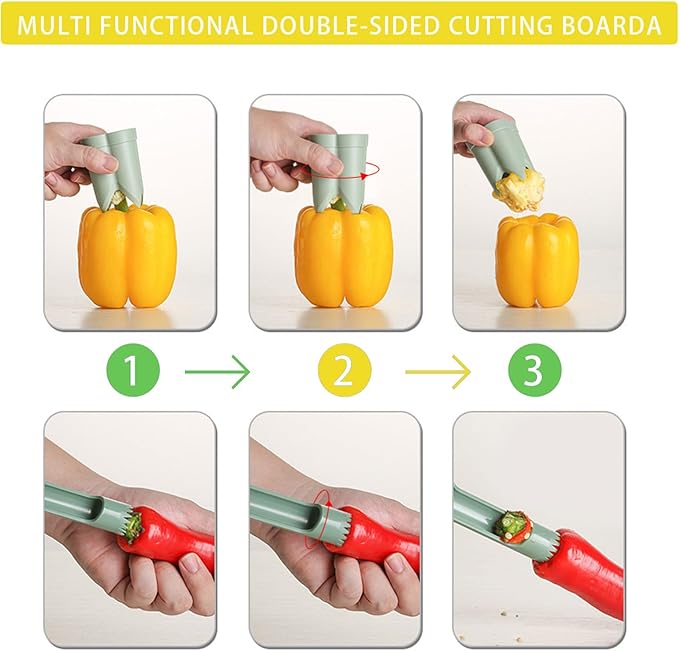 MULTI FUNCTIONAL DOUBLE-SIDED CUTTING BOARDA

1

2

3