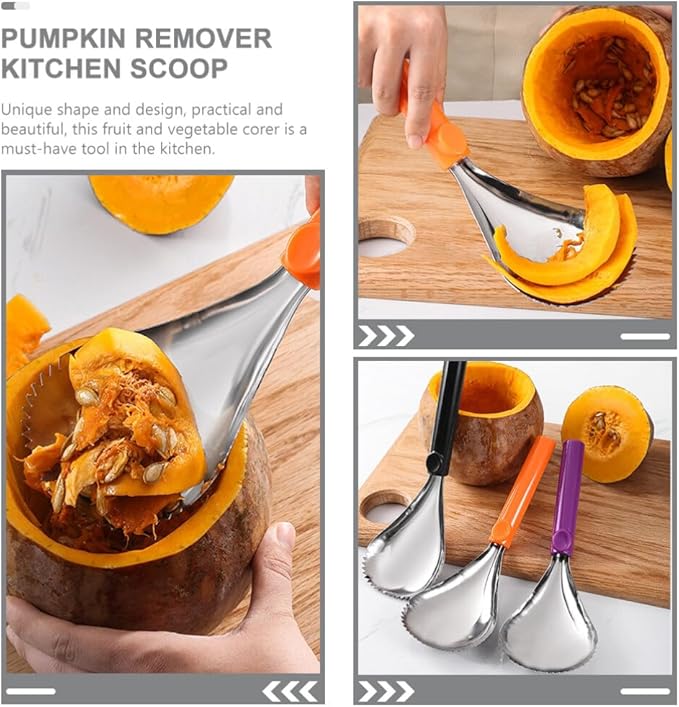 PUMPKIN REMOVER KITCHEN SCOOP

Unique shape and design, practical and beautiful, this fruit and vegetable corer is a must-have tool in the kitchen.