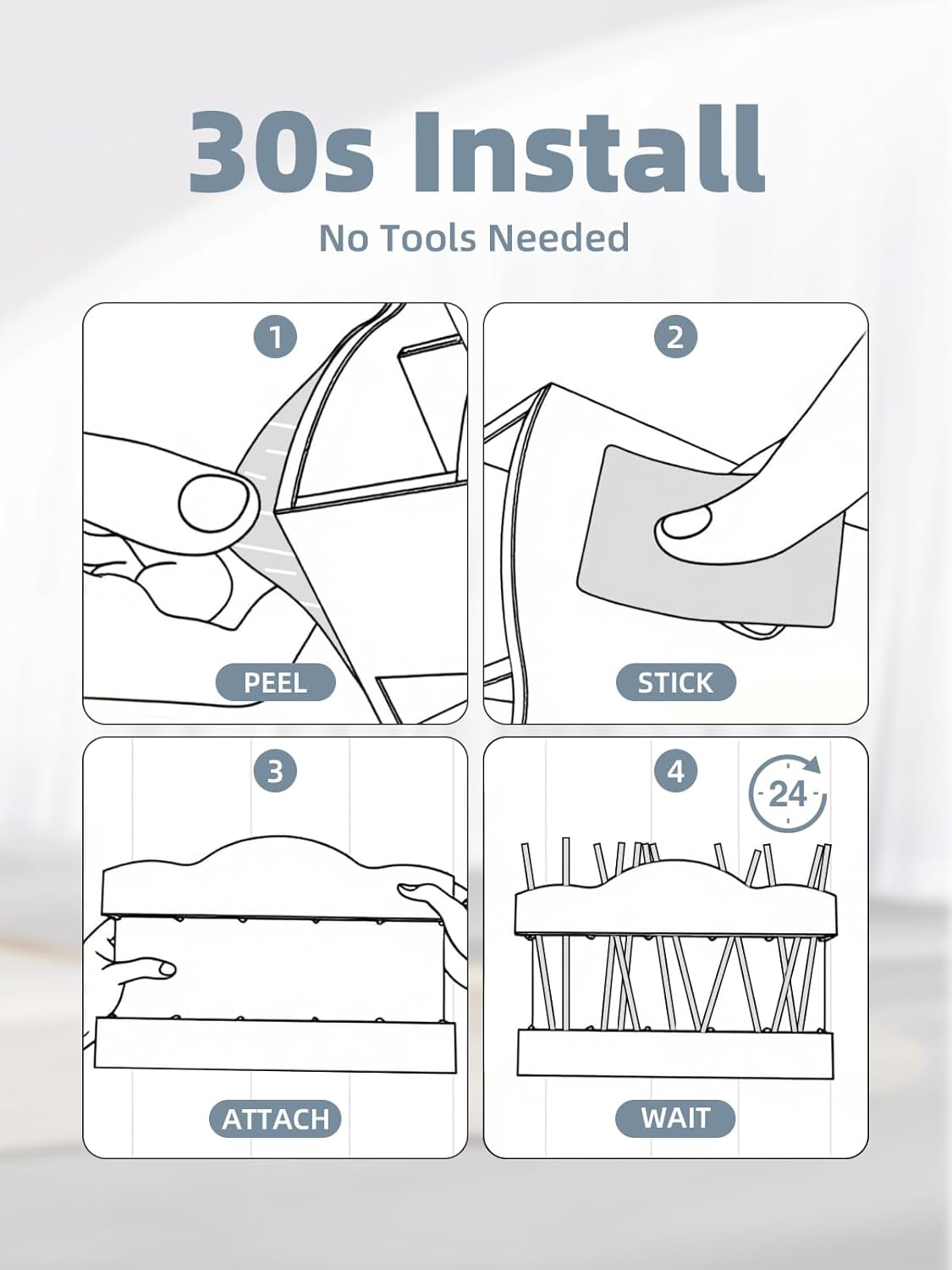 30s Install

No Tools Needed

1

PEEL

2

STICK

3

ATTACH

4

24

WAIT