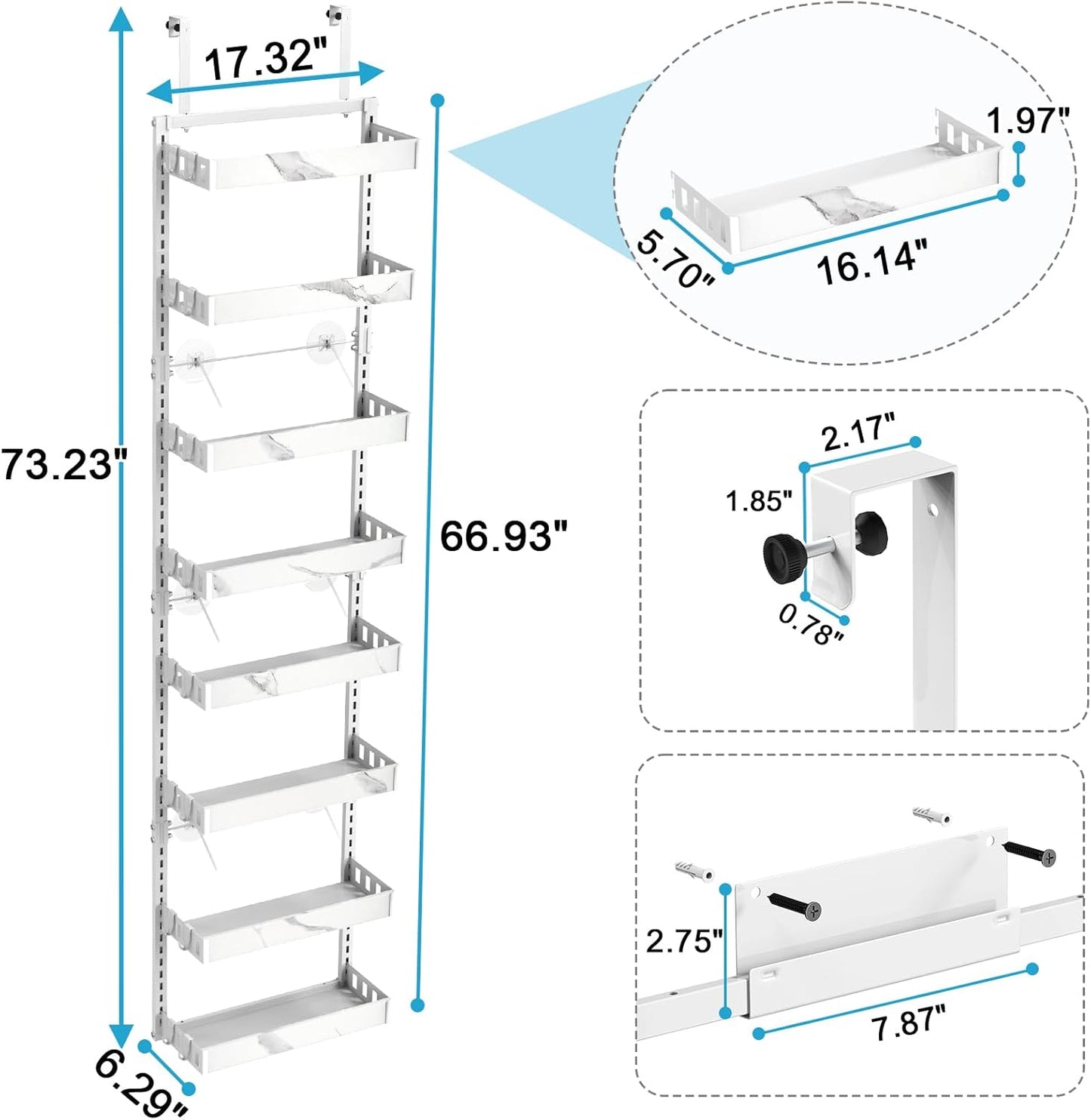 17.32"

73.23"

66.93"

6.29"

1.97"

5.70"

16.14"

2.17"

1.85"

0.78"

2.75"

7.87"