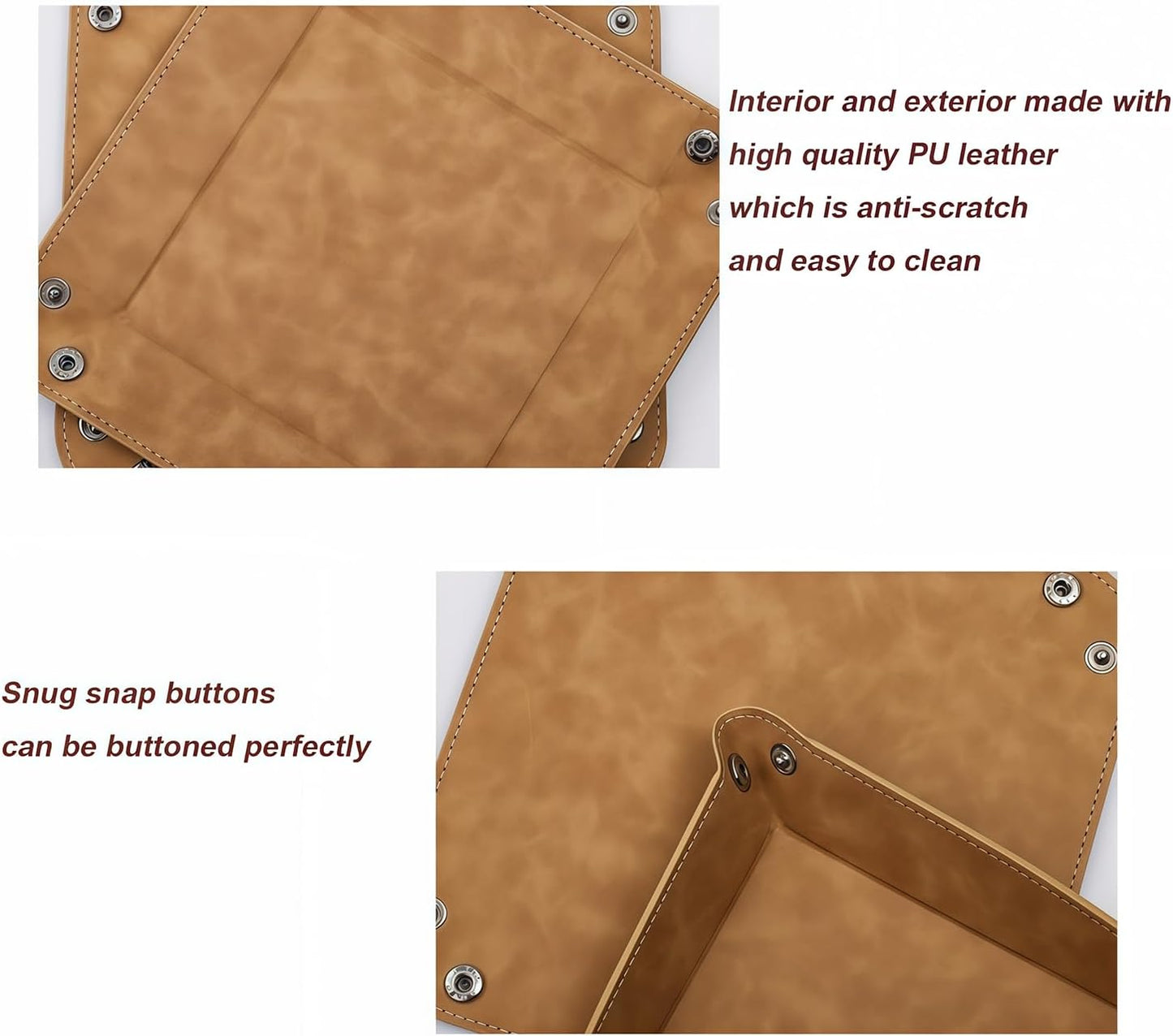 Interior and exterior made with high quality PU leather which is anti-scratch and easy to clean

Snug snap buttons can be buttoned perfectly