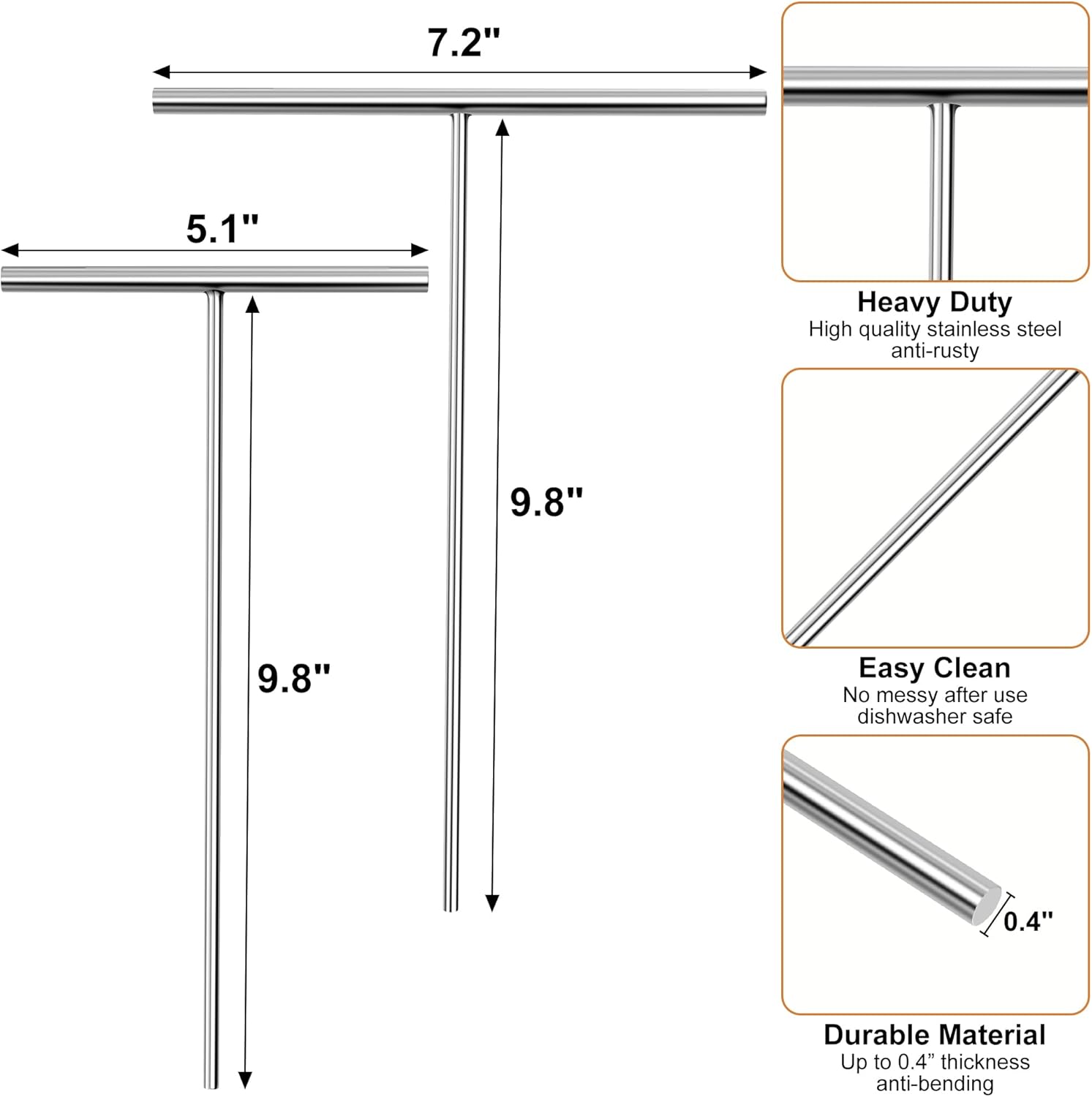 7.2"

5.1"

9.8"

9.8"

Heavy Duty
High quality stainless steel anti-rusty

Easy Clean
No messy after use dishwasher safe

0.4"

Durable Material
Up to 0.4” thickness anti-bending