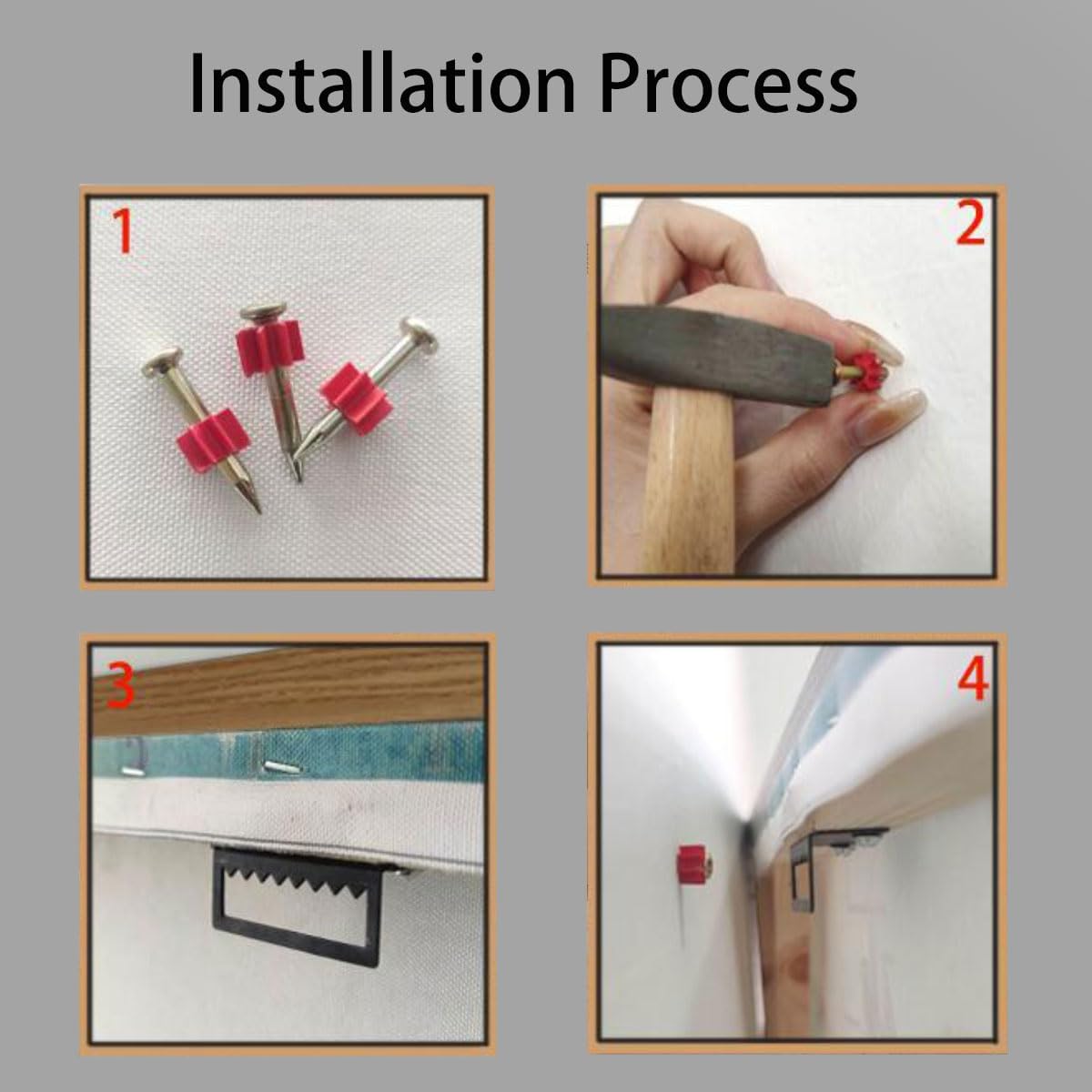 Installation Process

1

2

3

4