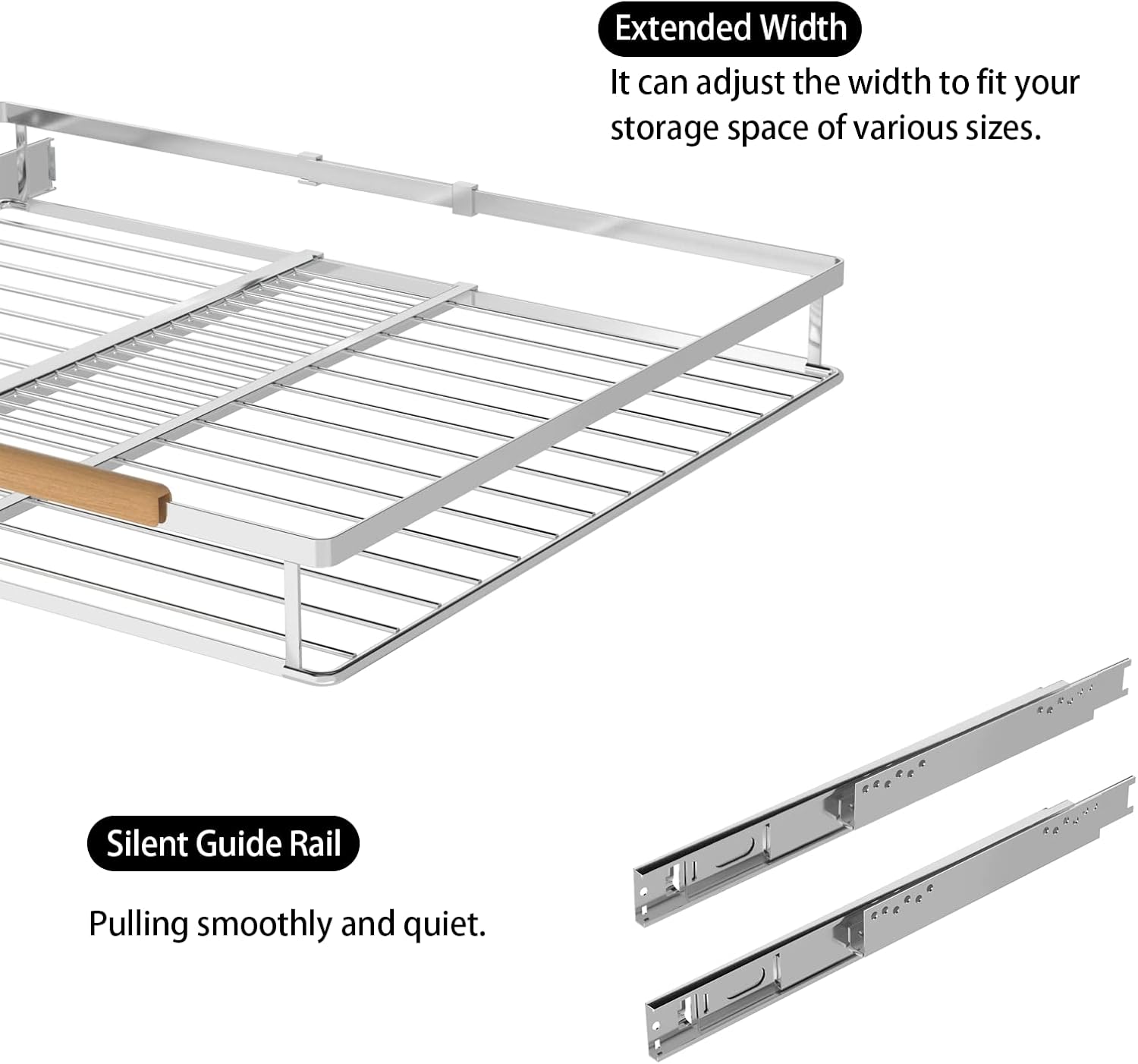 Extended Width

It can adjust the width to fit your storage space of various sizes.

Silent Guide Rail

Pulling smoothly and quiet.