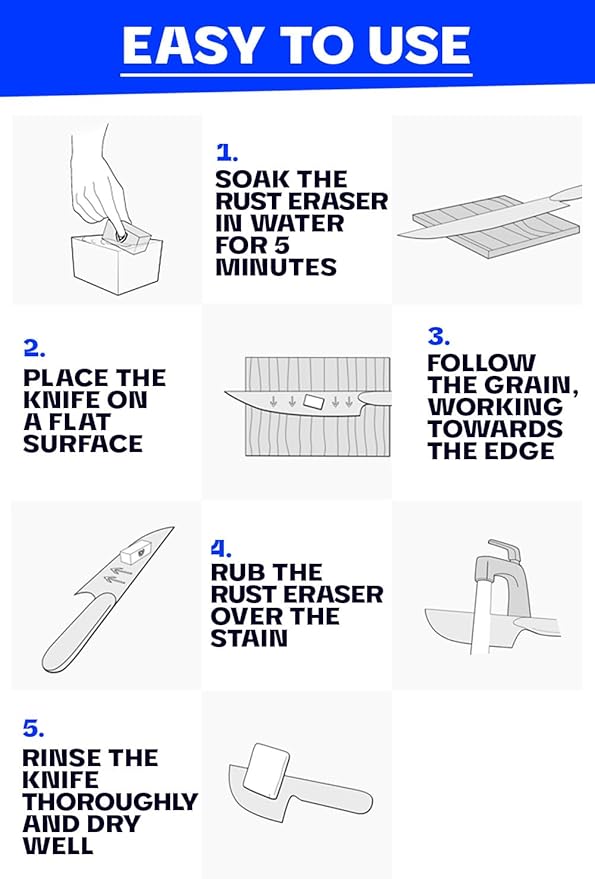 EASY TO USE

1.
SOAK THE RUST ERASER IN WATER FOR 5 MINUTES

2.
PLACE THE KNIFE ON A FLAT SURFACE

3.
FOLLOW THE GRAIN, WORKING TOWARDS THE EDGE

4.
RUB THE RUST ERASER OVER THE STAIN

5.
RINSE THE KNIFE THOROUGHLY AND DRY WELL