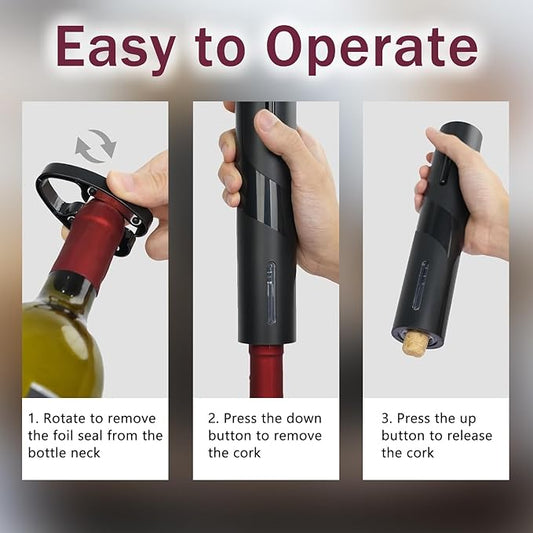 Easy to Operate

1. Rotate to remove the foil seal from the bottle neck

2. Press the down button to remove the cork

3. Press the up button to release the cork