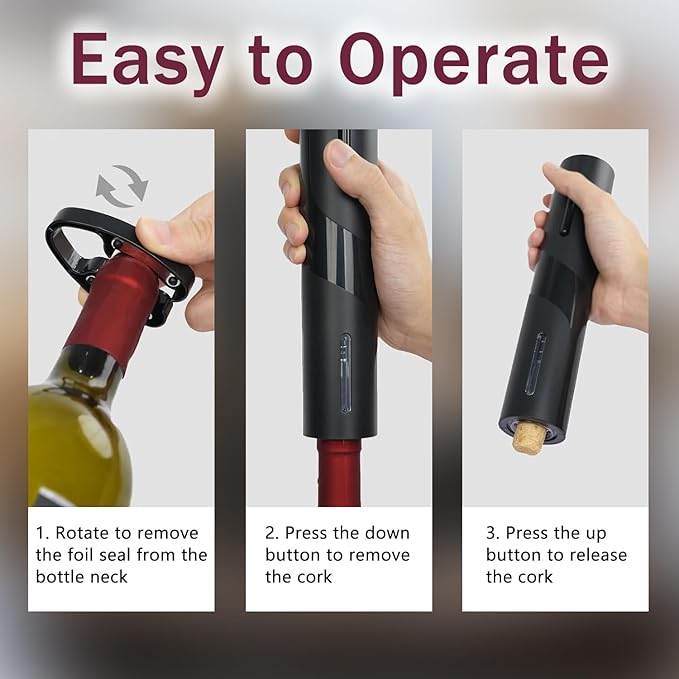 Easy to Operate

1. Rotate to remove the foil seal from the bottle neck

2. Press the down button to remove the cork

3. Press the up button to release the cork