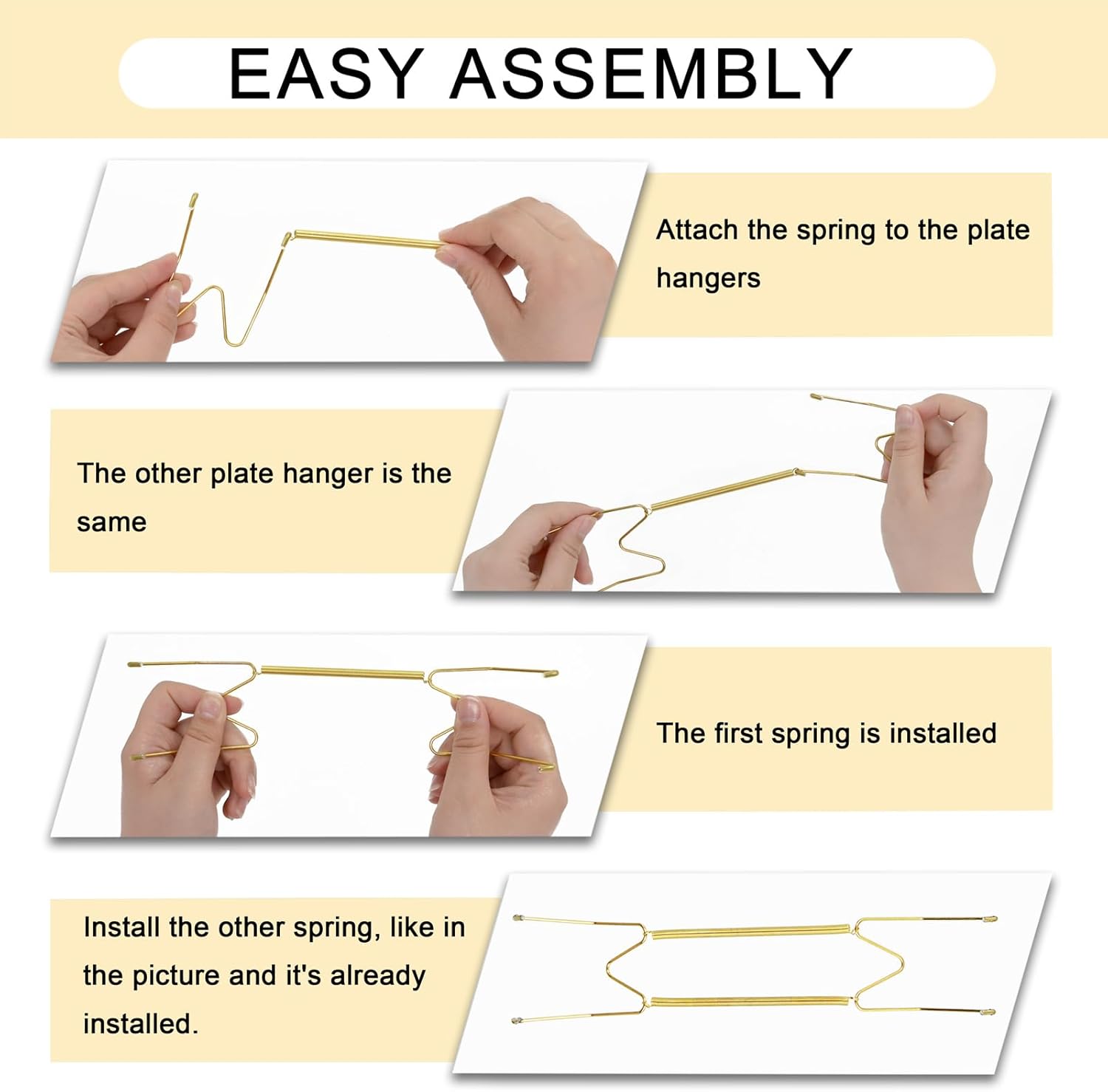 EASY ASSEMBLY

Attach the spring to the plate hangers

The other plate hanger is the same

The first spring is installed

Install the other spring, like in the picture and it's already installed.