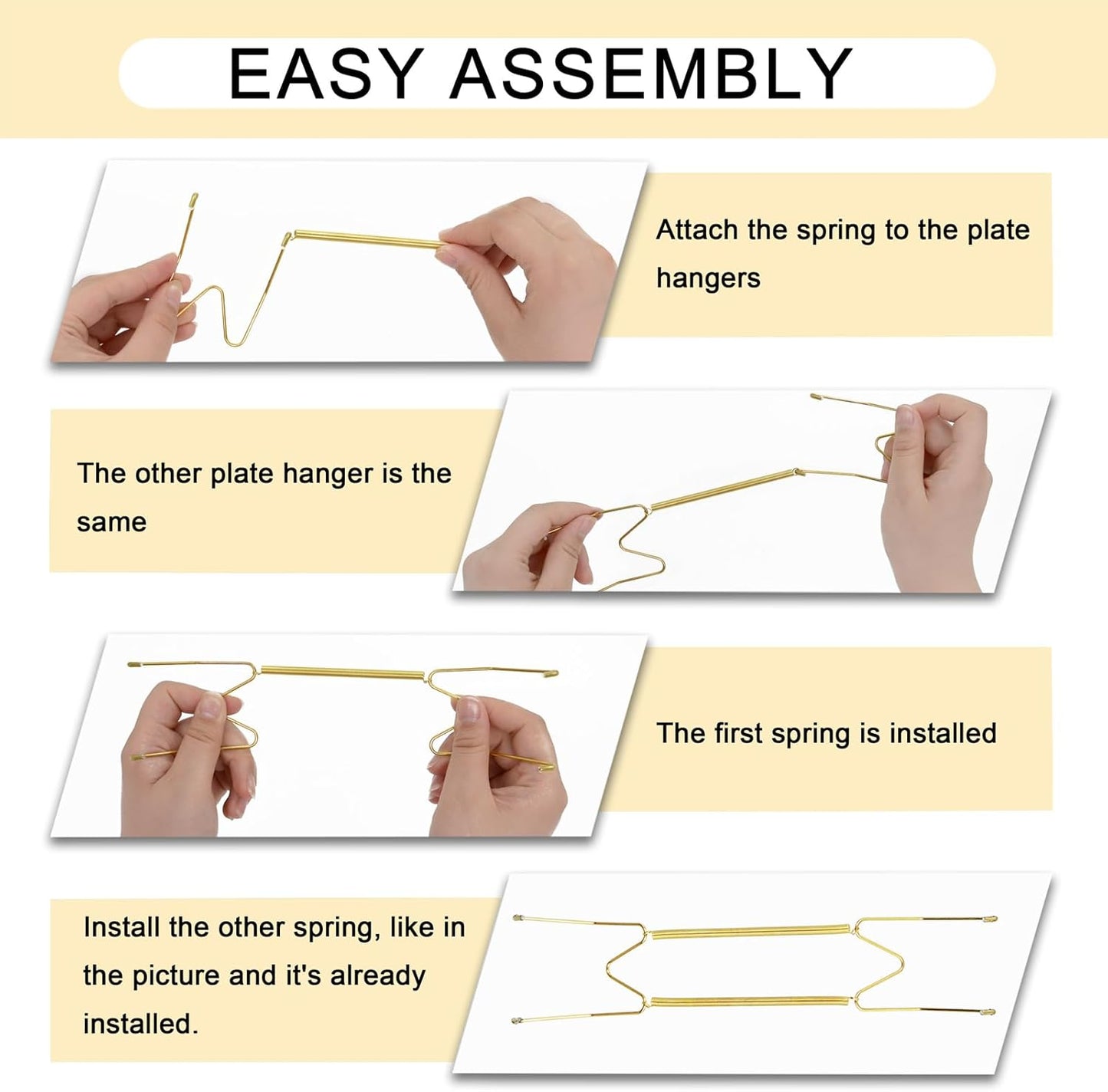 EASY ASSEMBLY

Attach the spring to the plate hangers

The other plate hanger is the same

The first spring is installed

Install the other spring, like in the picture and it's already installed.