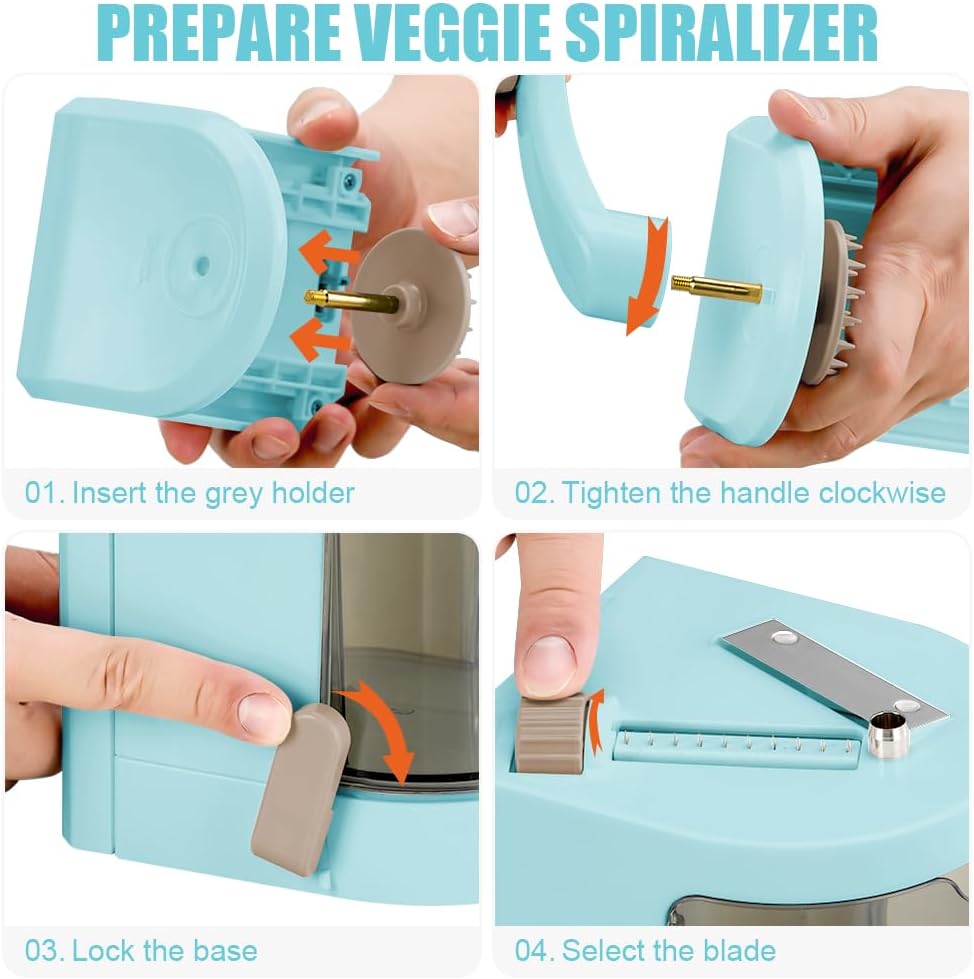 PREPARE VEGGIE SPIRALIZER

01. Insert the grey holder

02. Tighten the handle clockwise

03. Lock the base

04. Select the blade