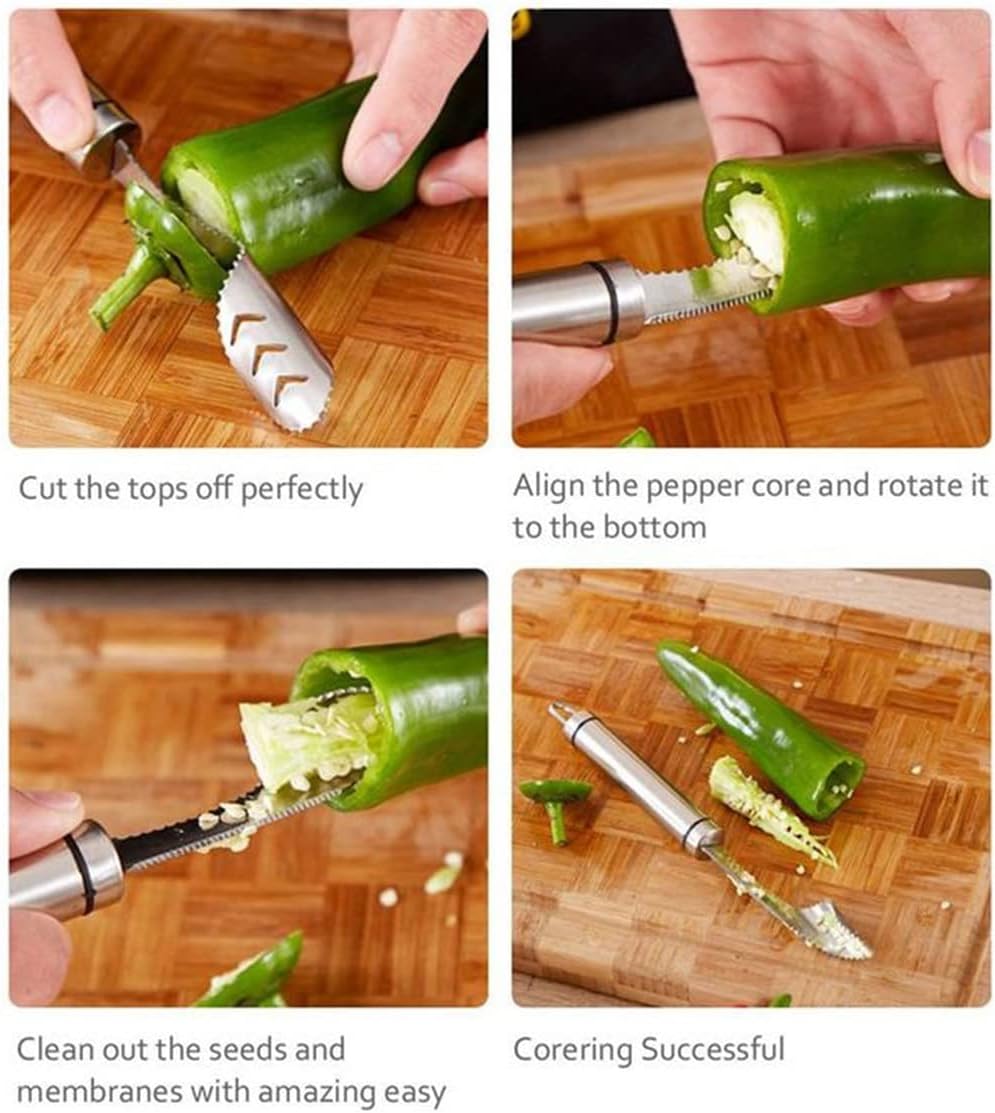 Cut the tops off perfectly

Align the pepper core and rotate it to the bottom

Clean out the seeds and membranes with amazing easy

Corering Successful