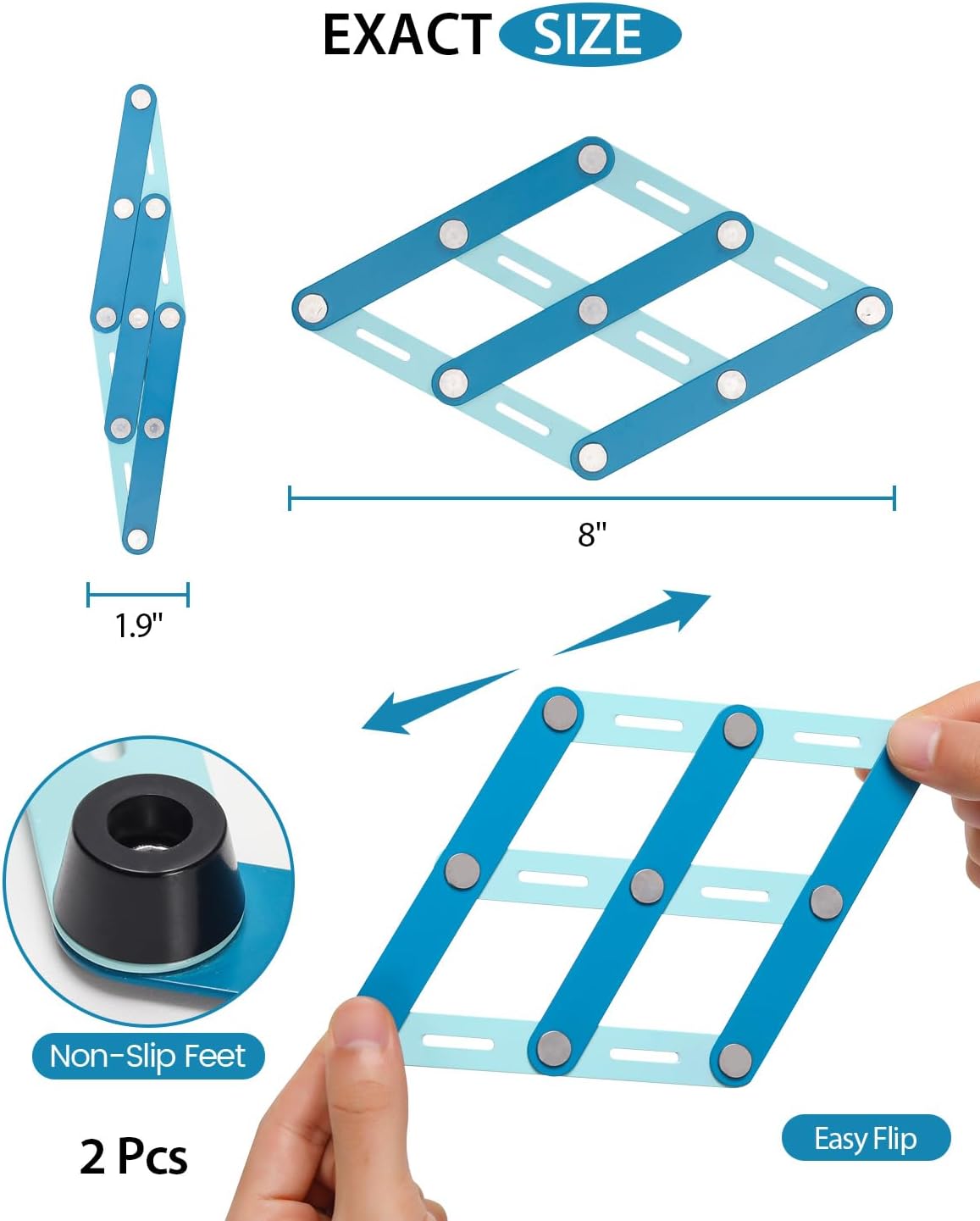 EXACT SIZE

8"

1.9"

Non-Slip Feet

2 Pcs

Easy Flip