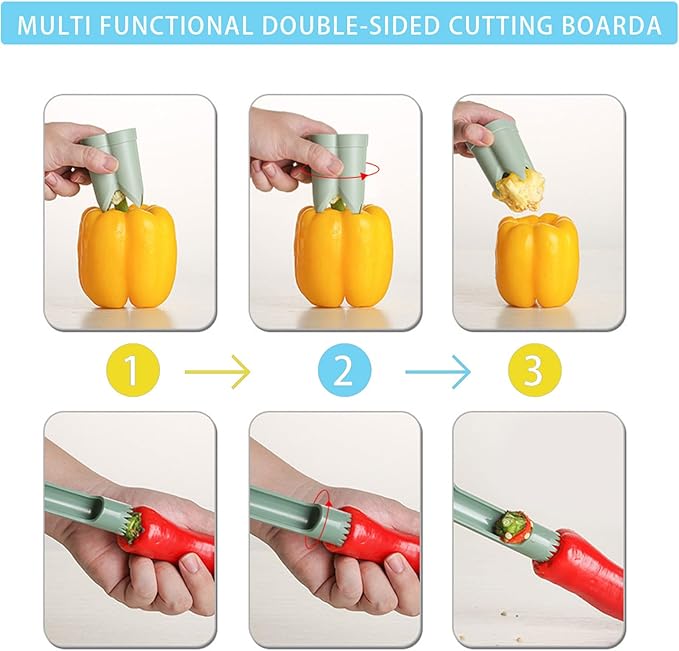 MULTI FUNCTIONAL DOUBLE-SIDED CUTTING BOARDA

1

2

3