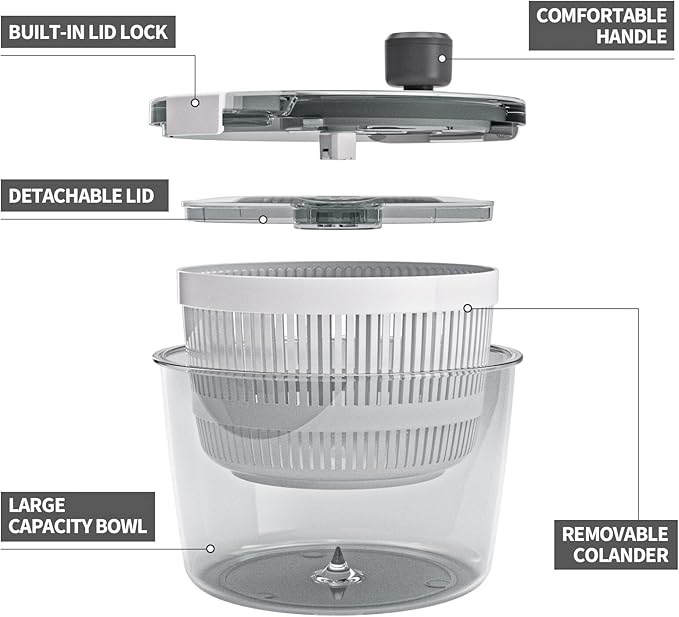 BUILT-IN LID LOCK

COMFORTABLE HANDLE

DETACHABLE LID

LARGE CAPACITY BOWL

REMOVABLE COLANDER