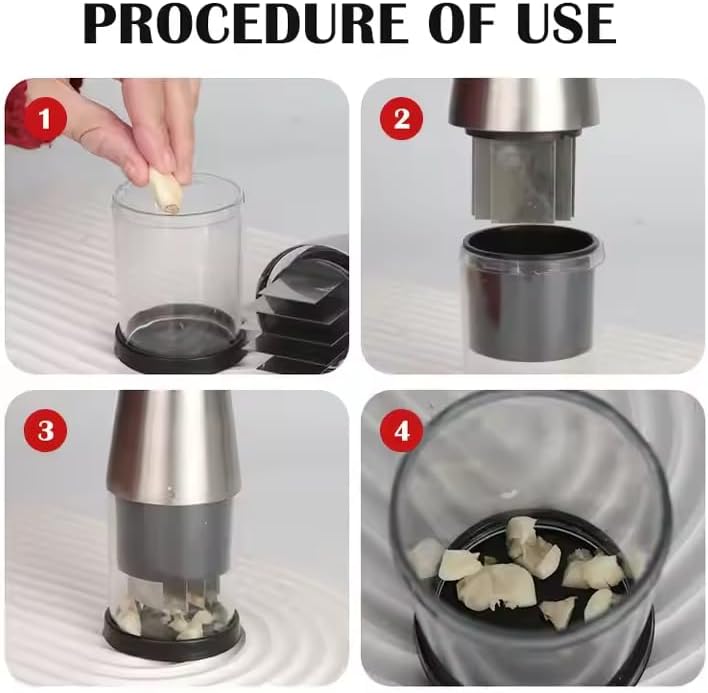 PROCEDURE OF USE

1

2

3

4