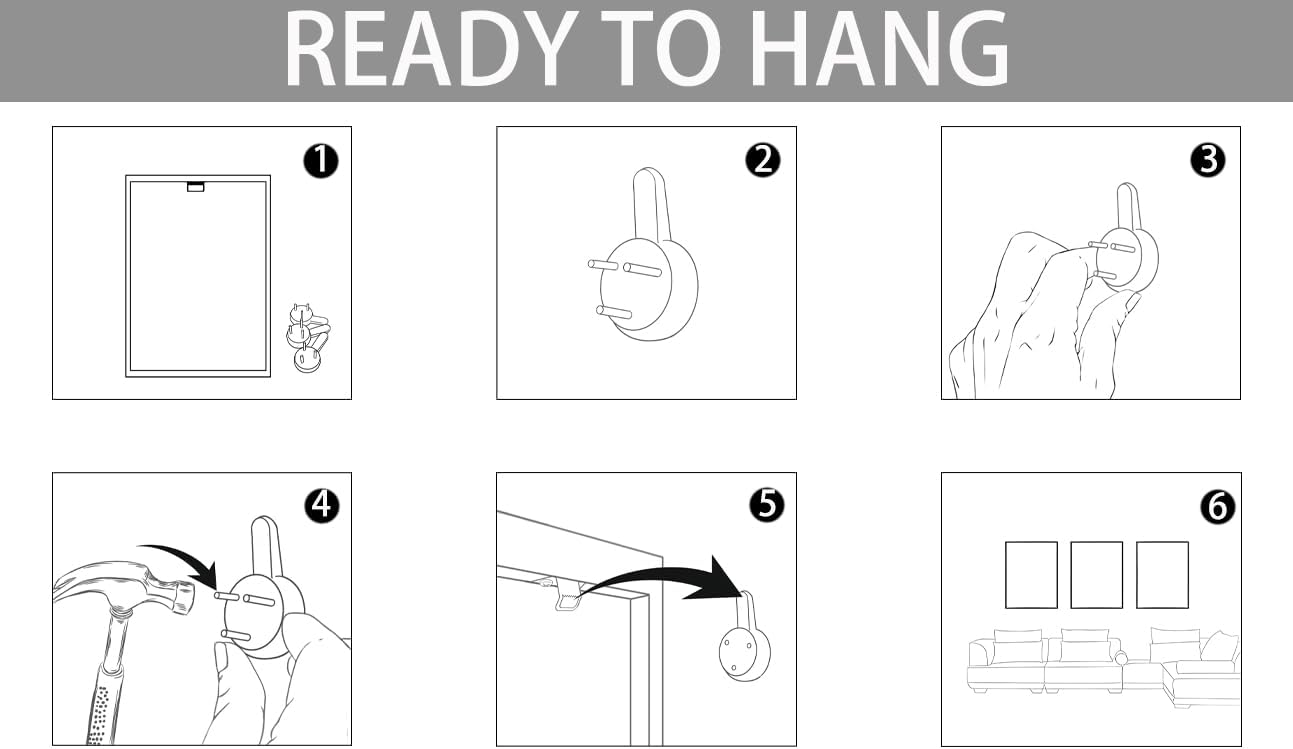 READY TO HANG

1

2

3

4

5

6