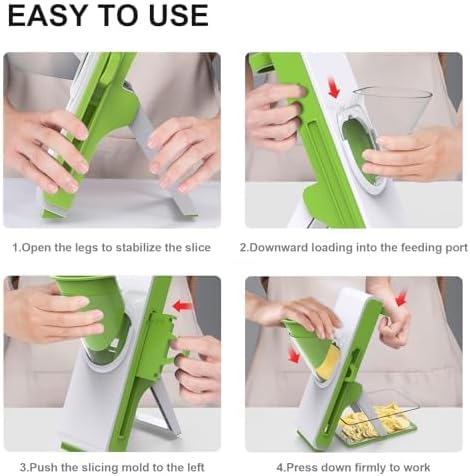 EASY TO USE

1.Open the legs to stabilize the slice

2.Downward loading into the feeding port

3.Push the slicing mold to the left

4.Press down firmly to work