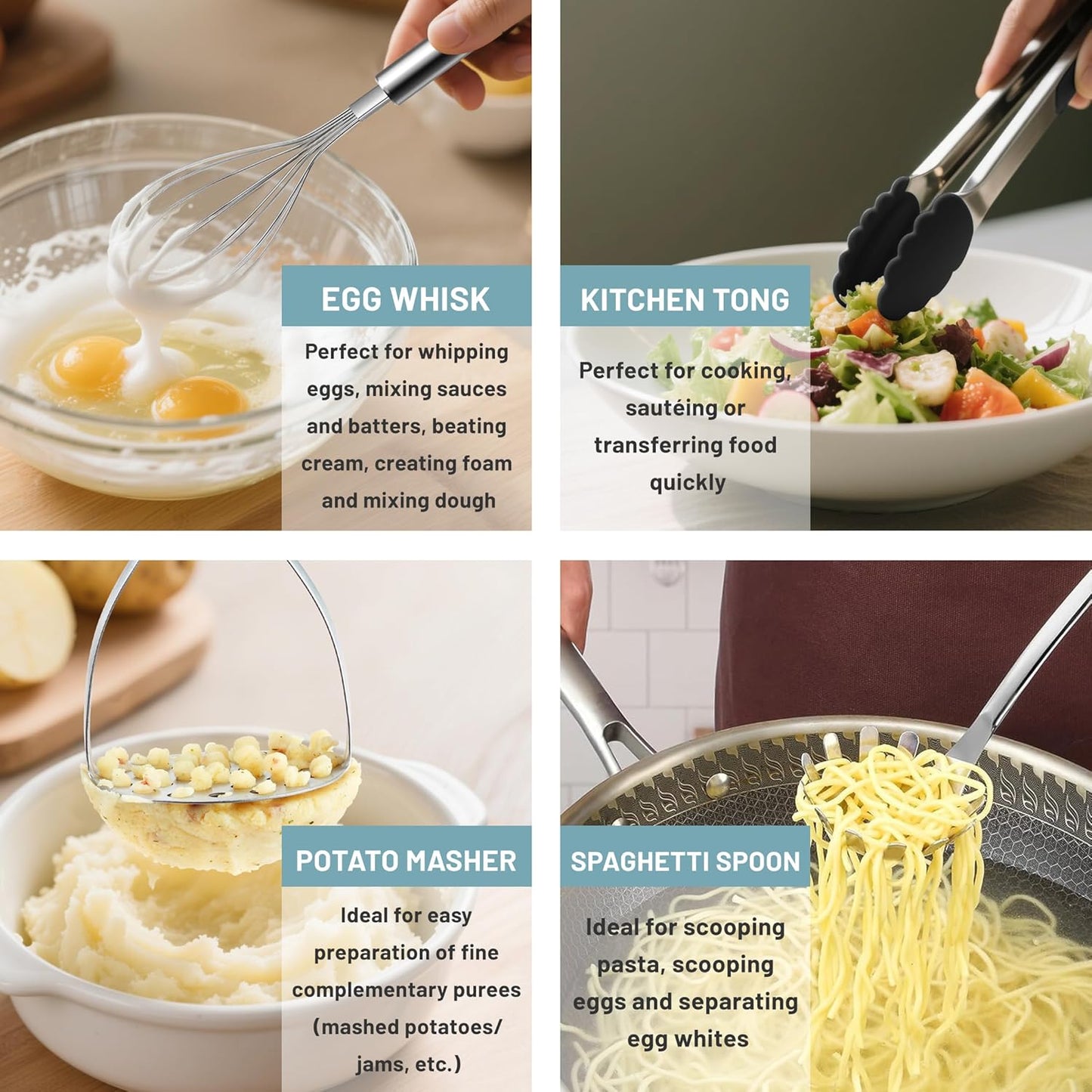 EGG WHISK

Perfect for whipping eggs, mixing sauces and batters, beating cream, creating foam and mixing dough

KITCHEN TONG

Perfect for cooking, sautéing or transferring food quickly

POTATO MASHER

Ideal for easy preparation of fine complementary purees (mashed potatoes/ jams, etc.)

SPAGHETTI SPOON

Ideal for scooping pasta, scooping eggs and separating egg whites