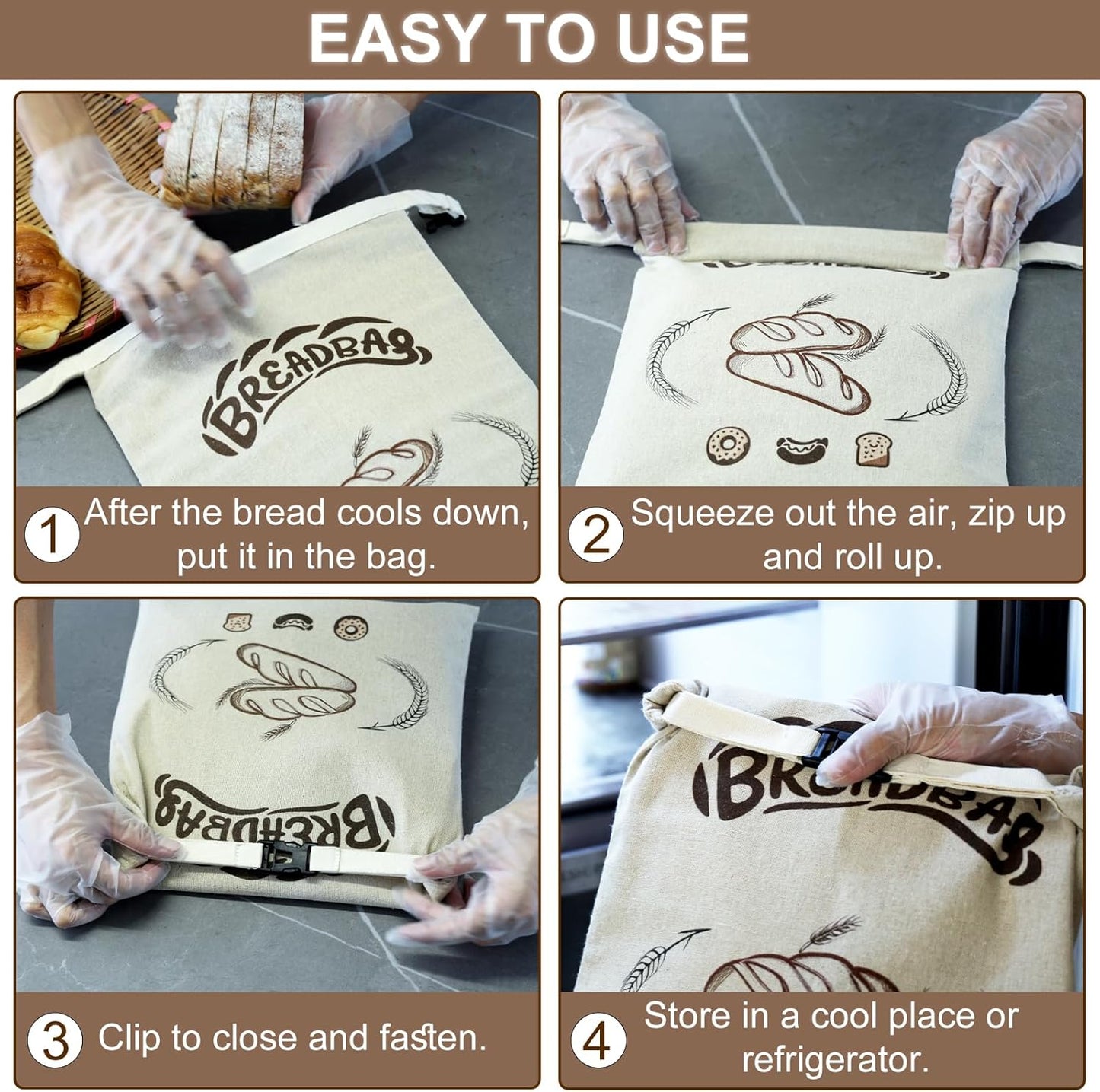 EASY TO USE

BREADBAG

1 After the bread cools down, put it in the bag.

2 Squeeze out the air, zip up and roll up.

BREADBAG

3 Clip to close and fasten.

BREADBAG

4 Store in a cool place or refrigerator.