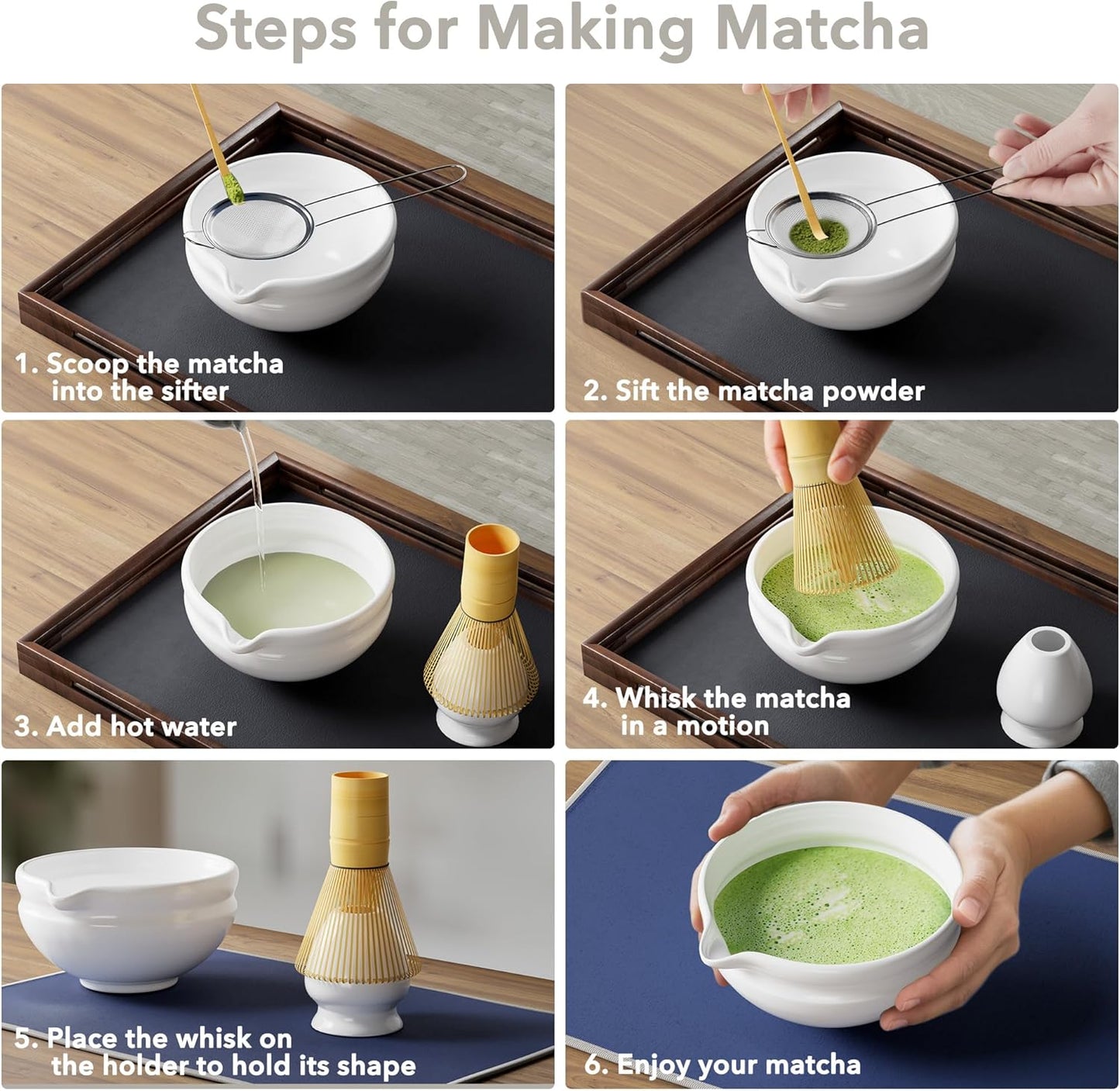 Steps for Making Matcha

1. Scoop the matcha into the sifter

2. Sift the matcha powder

3. Add hot water

4. Whisk the matcha in a motion

5. Place the whisk on the holder to hold its shape

6. Enjoy your matcha