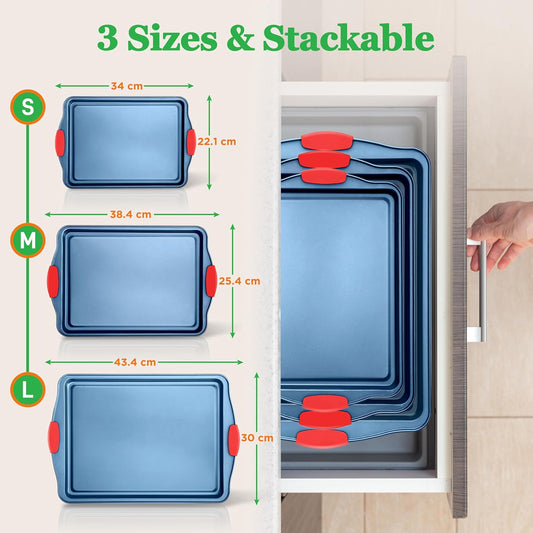 3 Sizes & Stackable

S
34 cm
22.1 cm

M
38.4 cm
25.4 cm

L
43.4 cm
30 cm