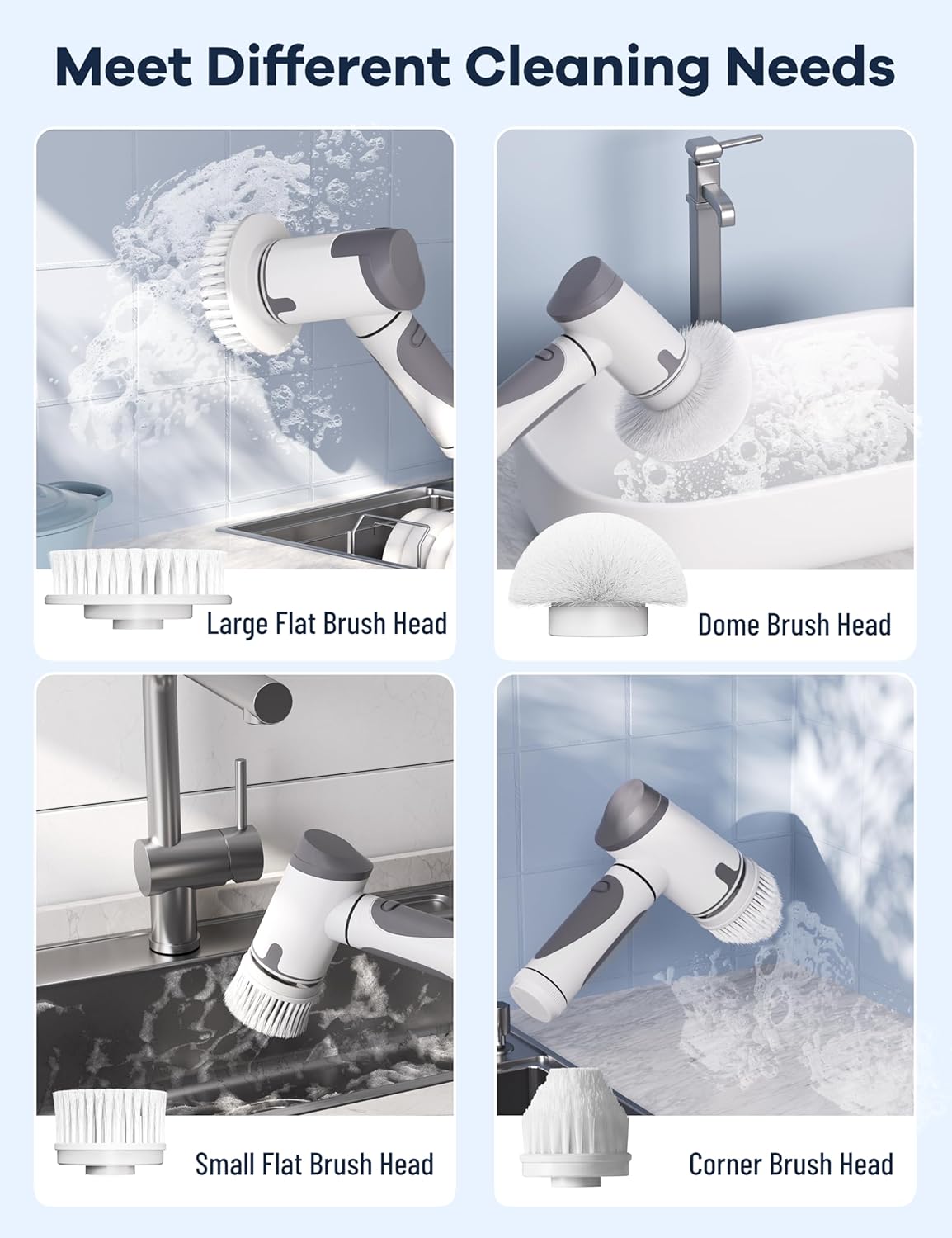 Meet Different Cleaning Needs

Large Flat Brush Head

Dome Brush Head

Small Flat Brush Head

Corner Brush Head