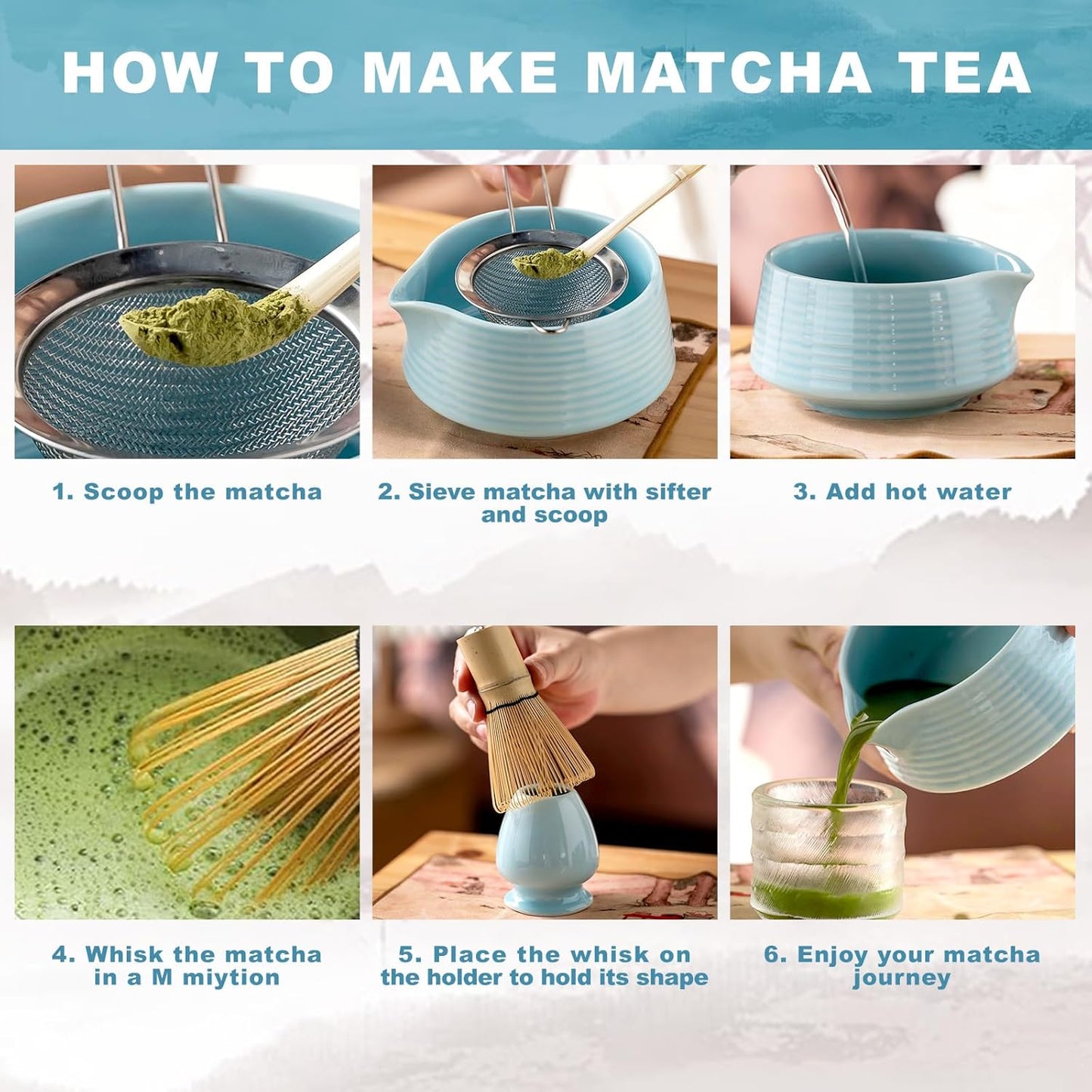 HOW TO MAKE MATCHA TEA

1. Scoop the matcha

2. Sieve matcha with sifter and scoop

3. Add hot water

4. Whisk the matcha in a M miytion

5. Place the whisk on the holder to hold its shape

6. Enjoy your matcha journey