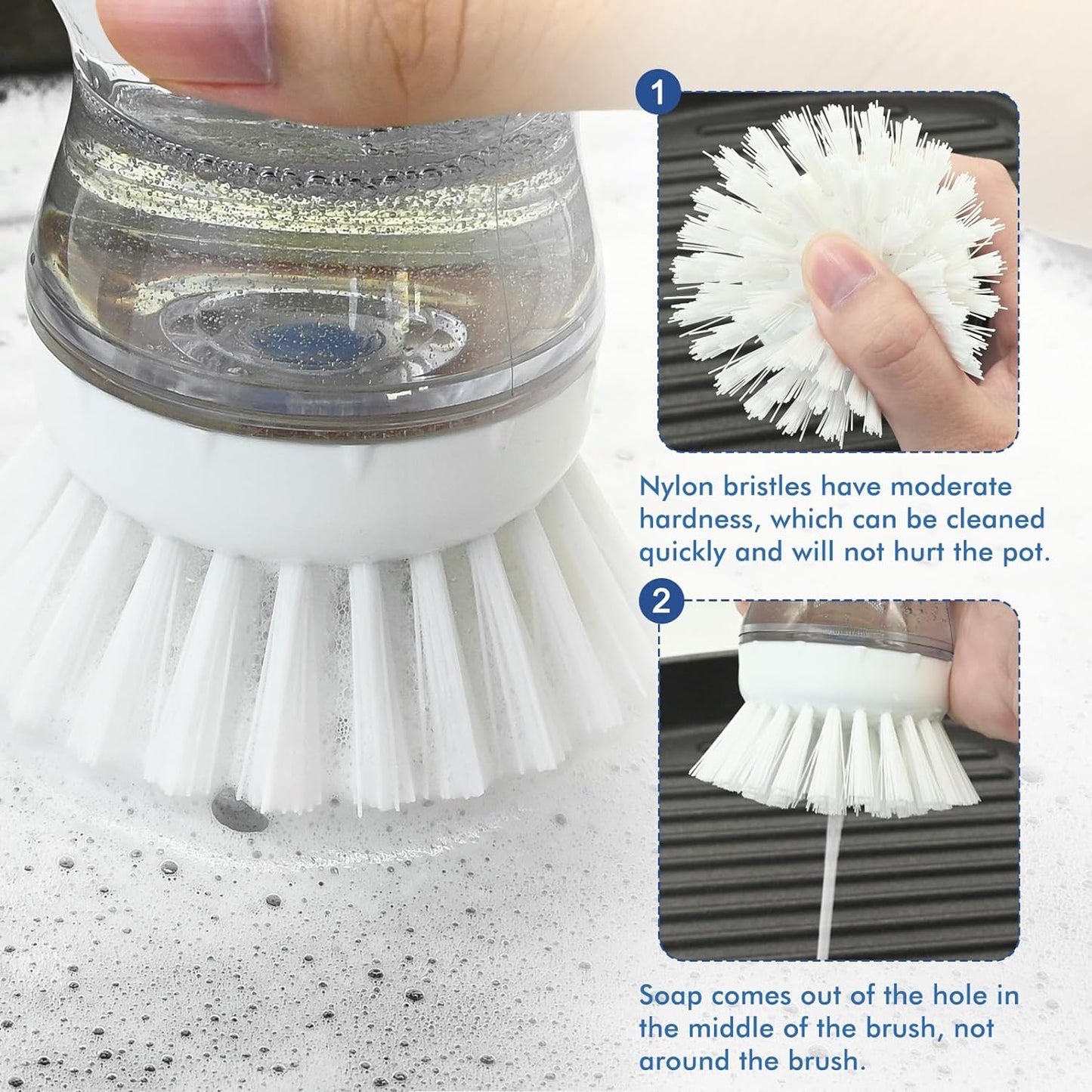 1

Nylon bristles have moderate hardness, which can be cleaned quickly and will not hurt the pot.

2

Soap comes out of the hole in the middle of the brush, not around the brush.