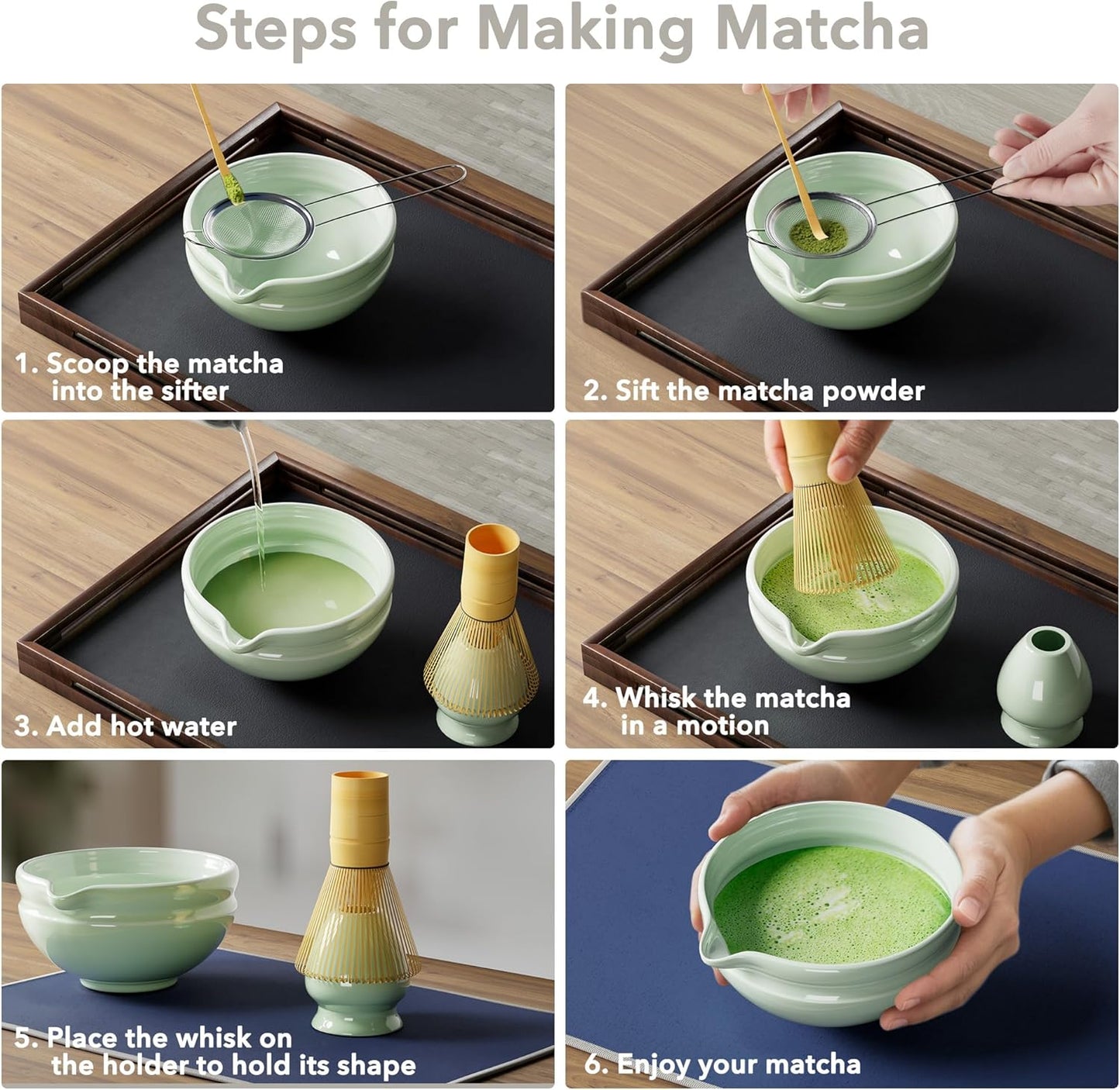 Steps for Making Matcha

1. Scoop the matcha into the sifter

2. Sift the matcha powder

3. Add hot water

4. Whisk the matcha in a motion

5. Place the whisk on the holder to hold its shape

6. Enjoy your matcha