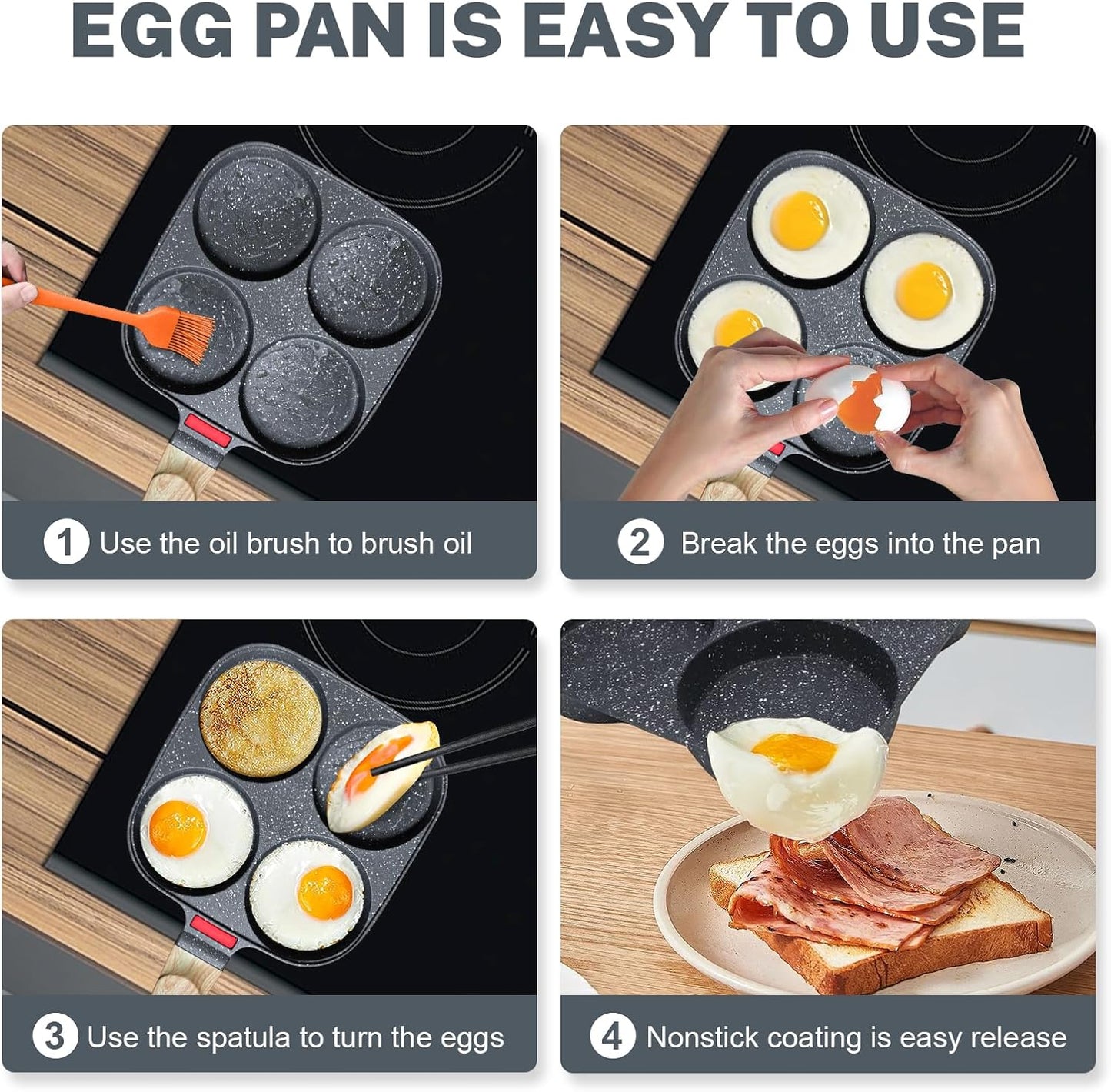 EGG PAN IS EASY TO USE

1 Use the oil brush to brush oil

2 Break the eggs into the pan

3 Use the spatula to turn the eggs

4 Nonstick coating is easy release