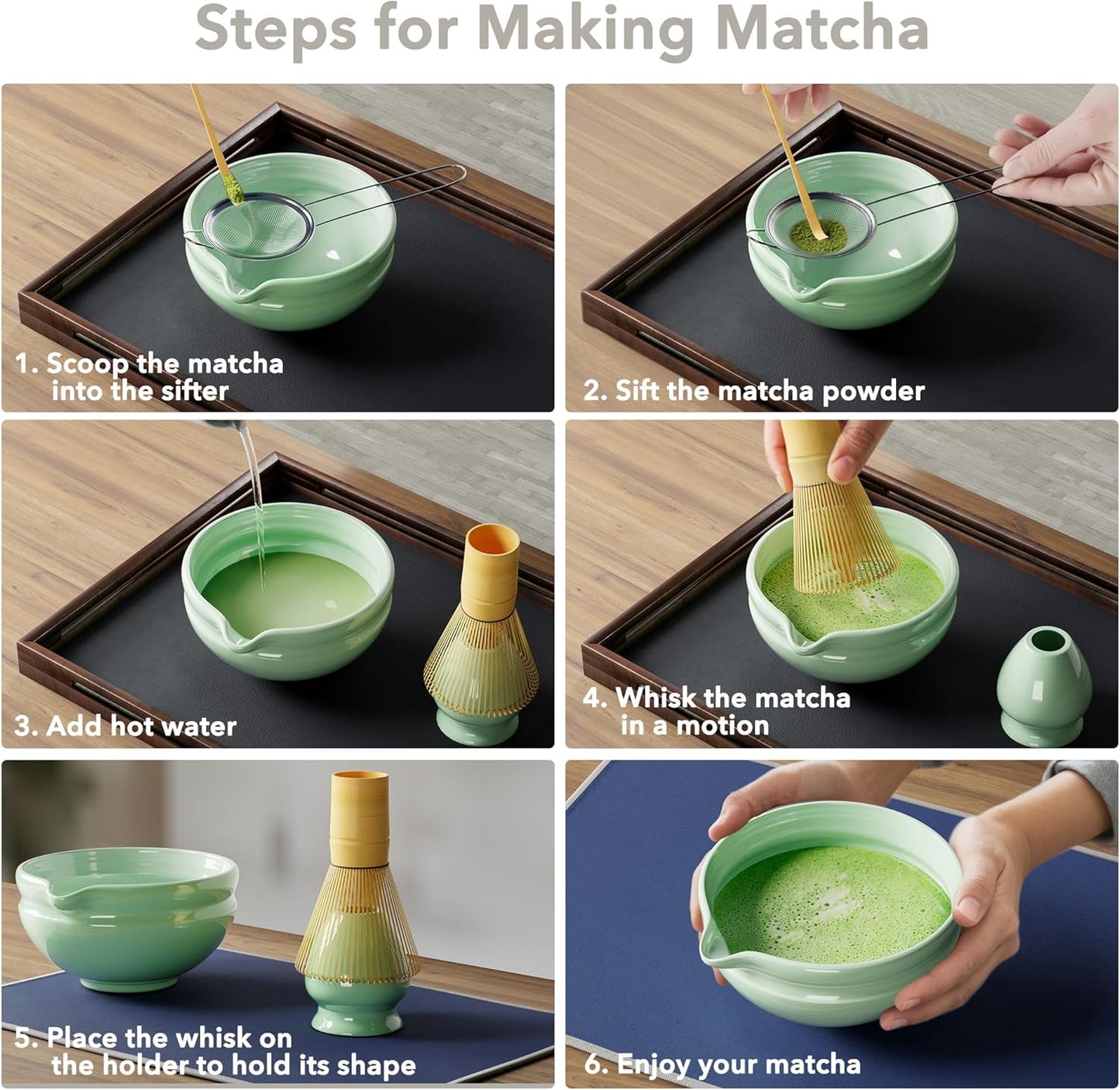 Steps for Making Matcha

1. Scoop the matcha into the sifter

2. Sift the matcha powder

3. Add hot water

4. Whisk the matcha in a motion

5. Place the whisk on the holder to hold its shape

6. Enjoy your matcha