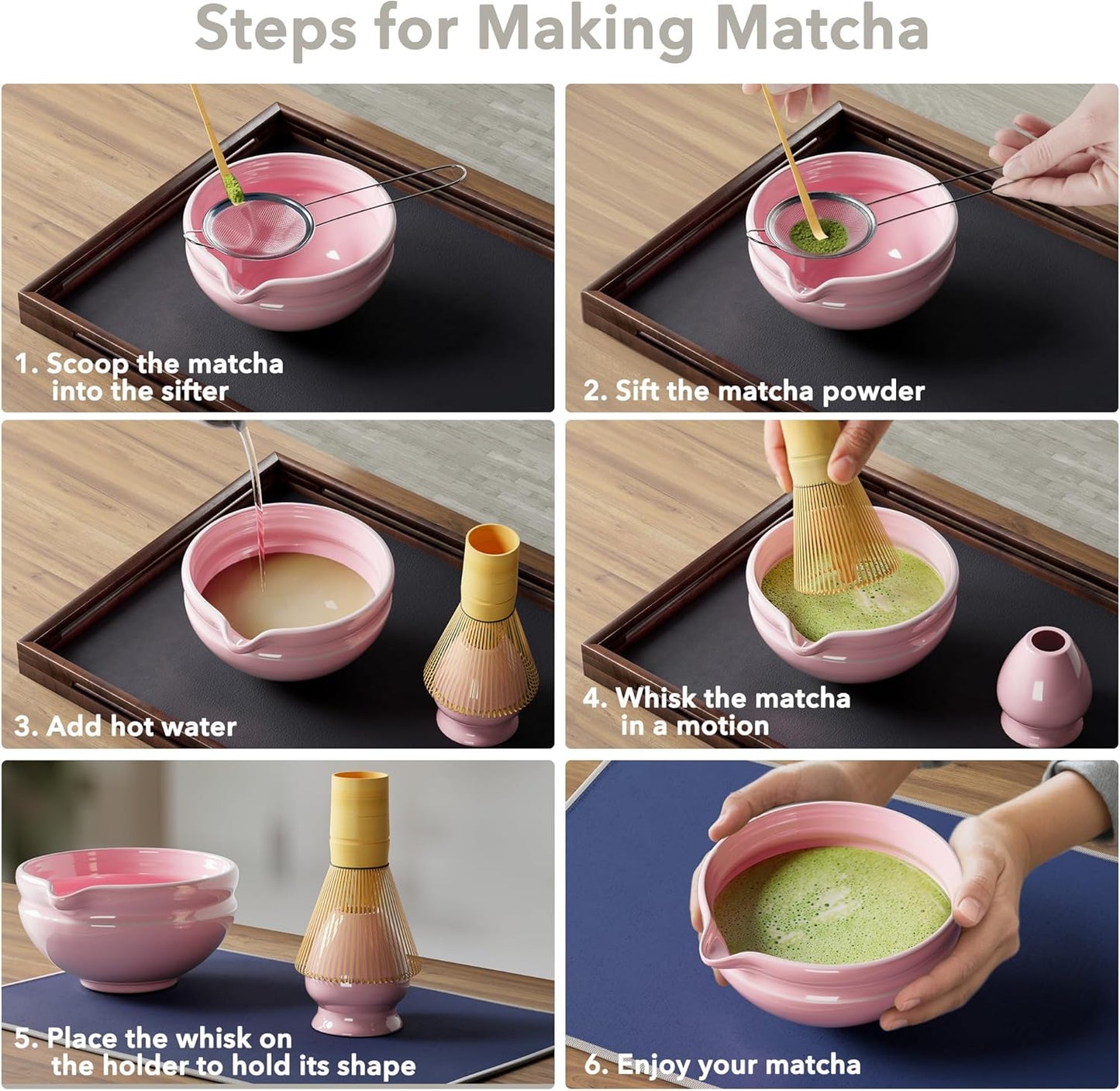 Steps for Making Matcha

1. Scoop the matcha into the sifter

2. Sift the matcha powder

3. Add hot water

4. Whisk the matcha in a motion

5. Place the whisk on the holder to hold its shape

6. Enjoy your matcha