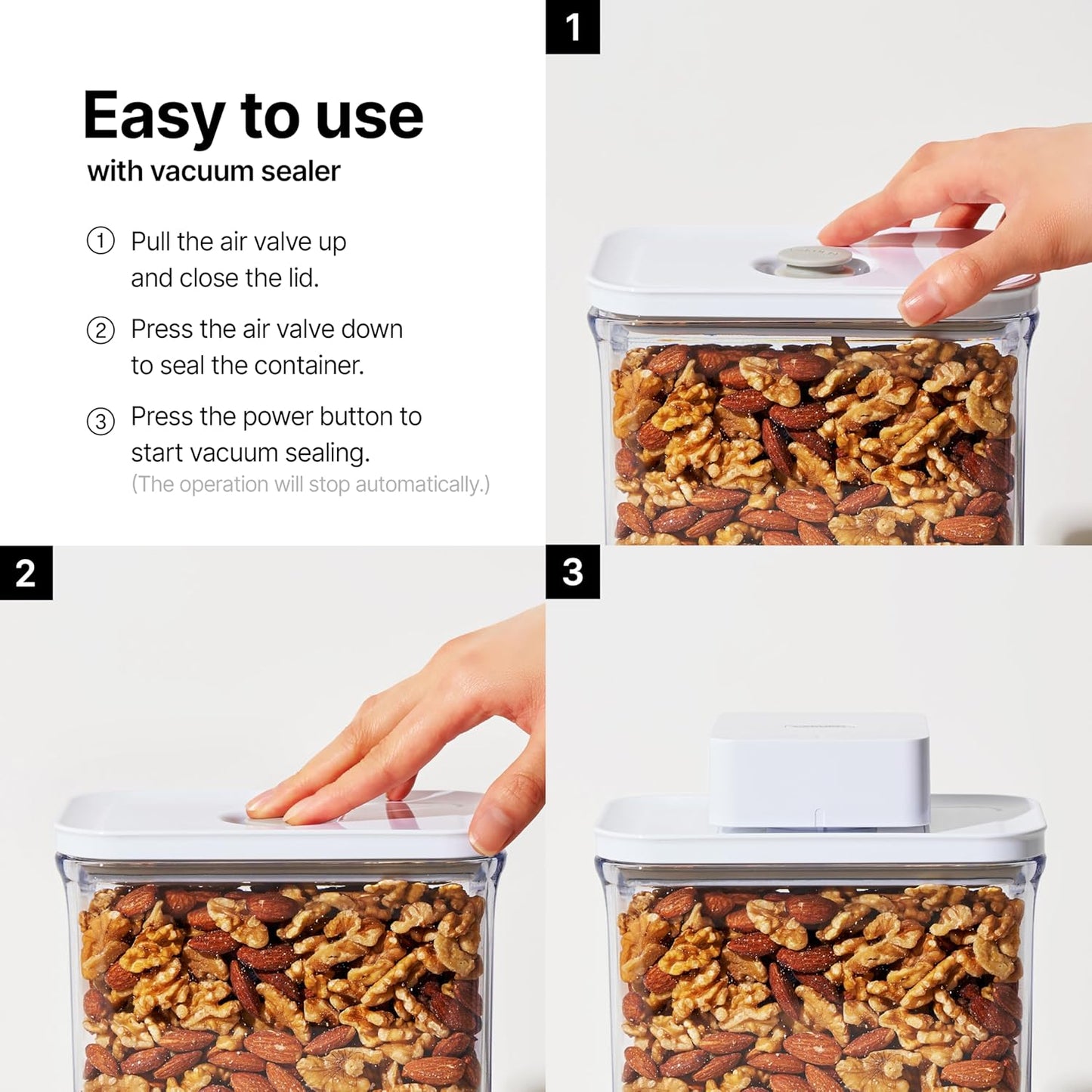 Easy to use
with vacuum sealer

① Pull the air valve up and close the lid.

② Press the air valve down to seal the container.

③ Press the power button to start vacuum sealing.
(The operation will stop automatically.)

1

2

3