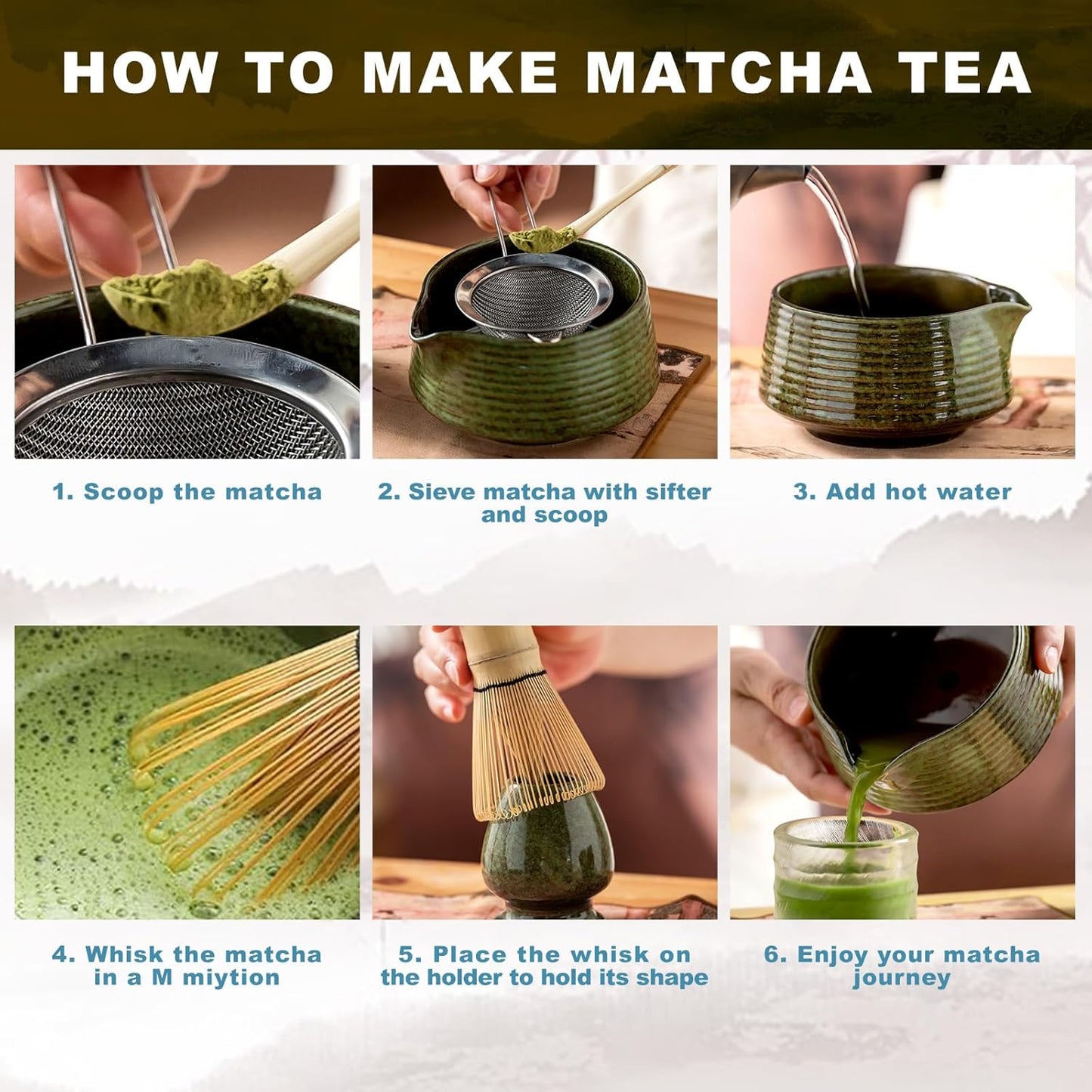 HOW TO MAKE MATCHA TEA

1. Scoop the matcha

2. Sieve matcha with sifter and scoop

3. Add hot water

4. Whisk the matcha in a M miytion

5. Place the whisk on the holder to hold its shape

6. Enjoy your matcha journey