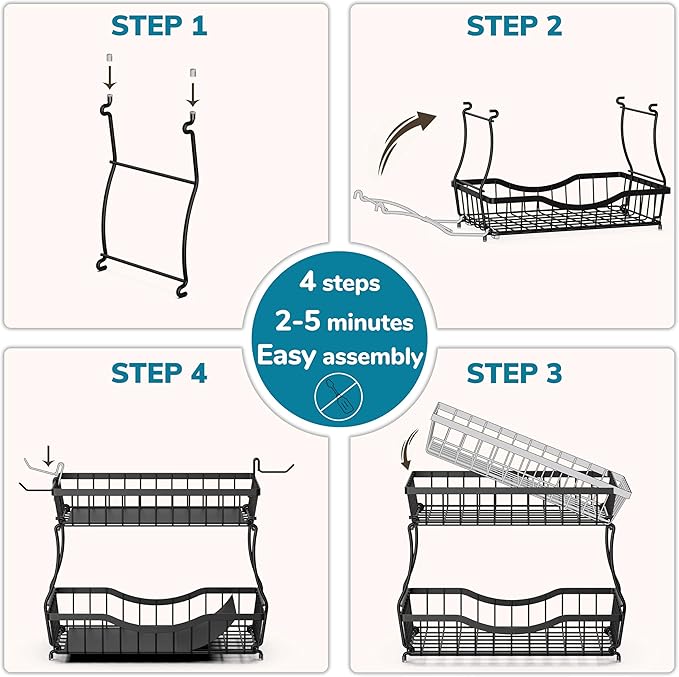 STEP 1

STEP 2

4 steps
2-5 minutes
Easy assembly

STEP 4

STEP 3